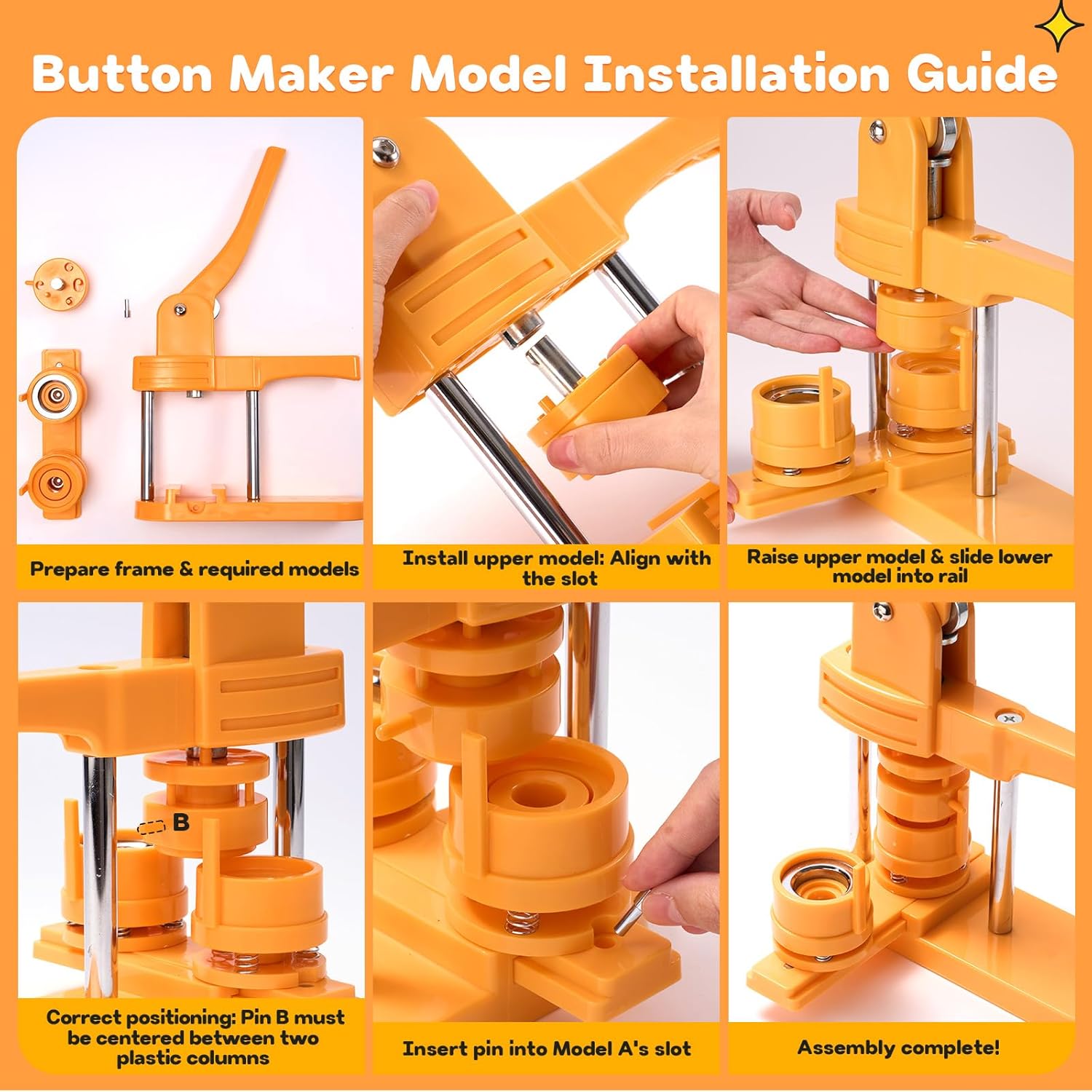 Button Maker Model Installation Guide

Prepare frame & required models

Install upper model: Align with the slot

Raise upper model & slide lower model into rail

B

Correct positioning: Pin B must be centered between two plastic columns

Insert pin into Model A's slot

Assembly complete!