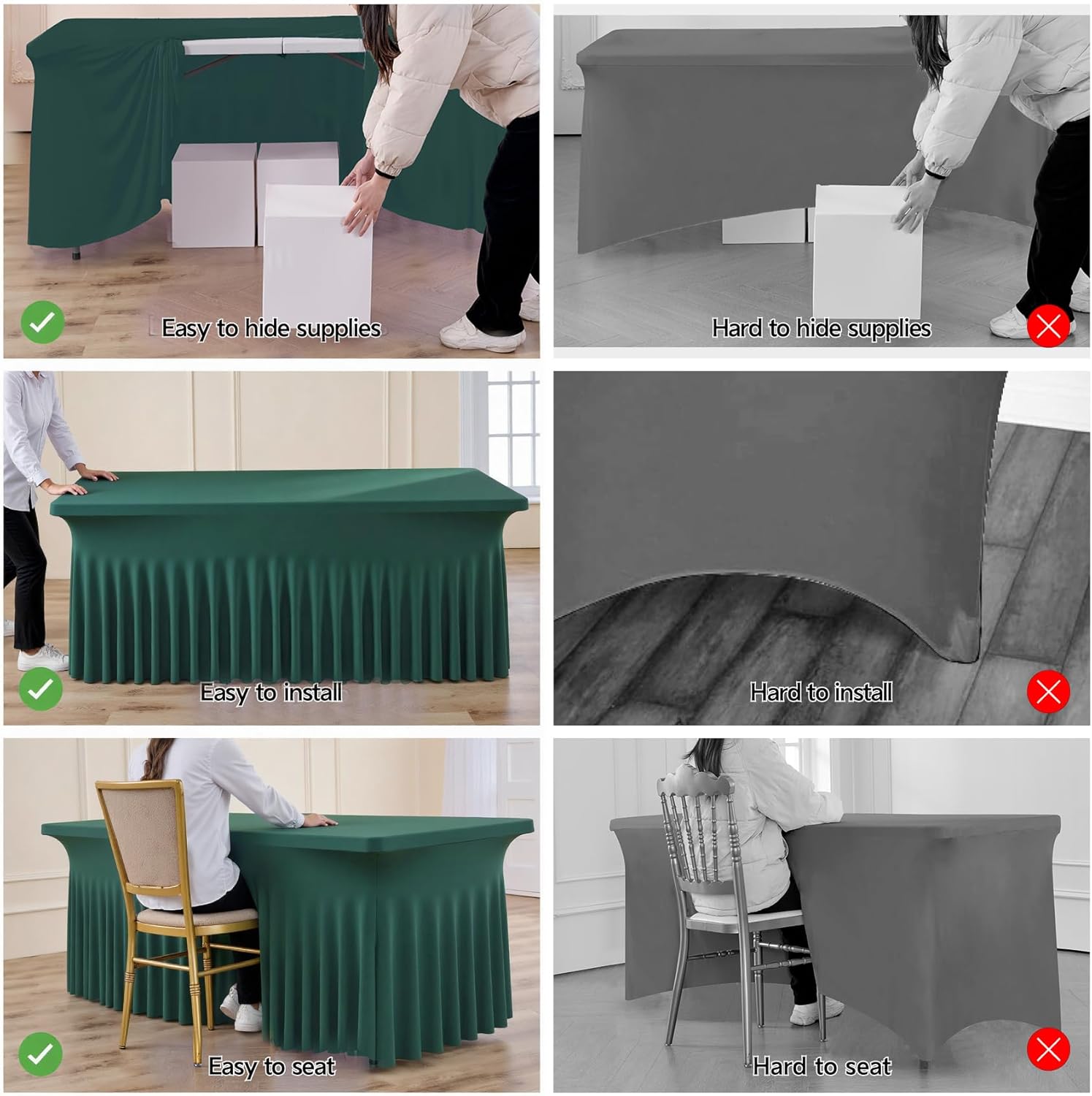 Easy to hide supplies

Hard to hide supplies

Easy to install

Hard to install

Easy to seat

Hard to seat