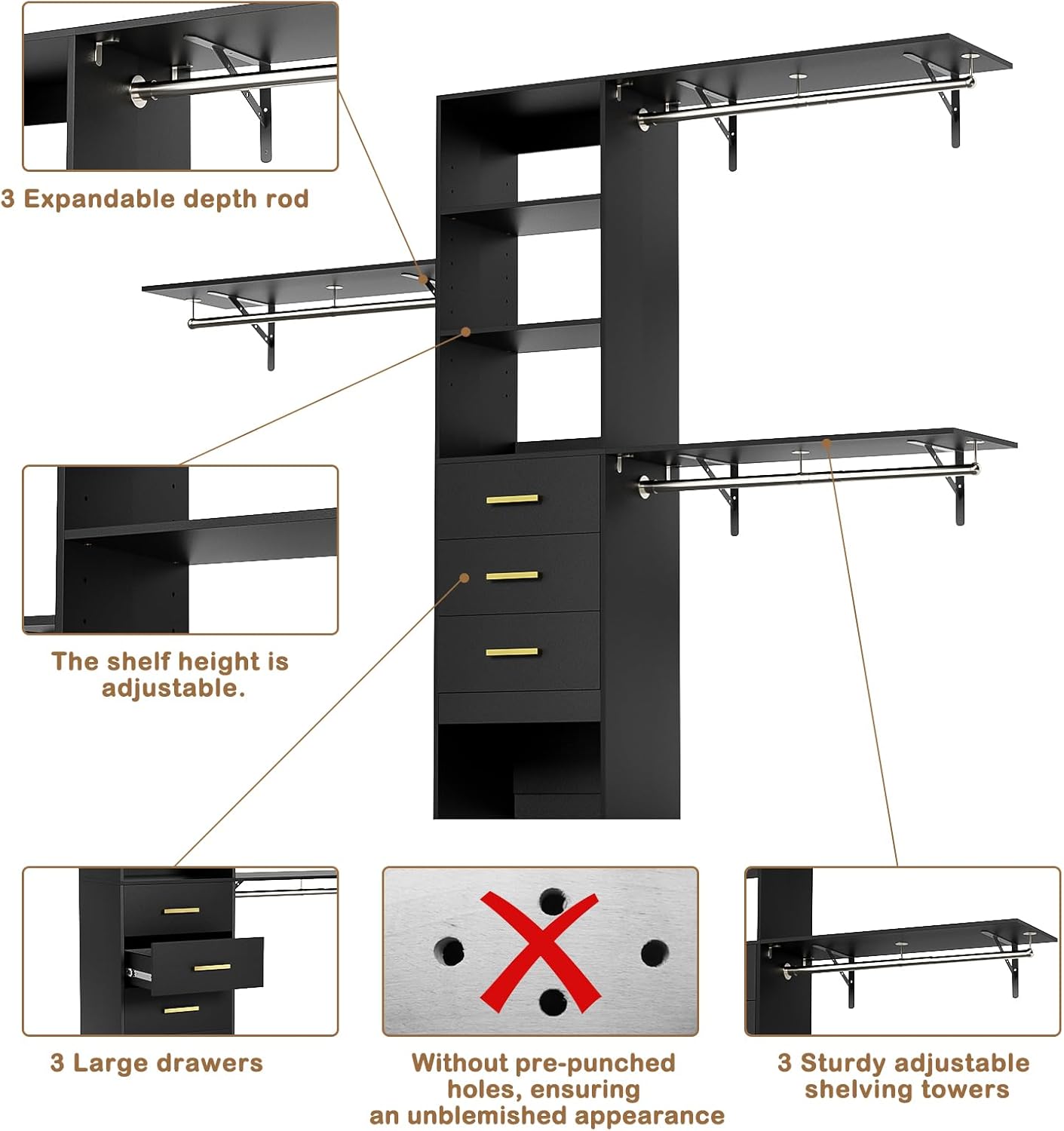 3 Expandable depth rod

The shelf height is adjustable.

3 Large drawers

Without pre-punched holes, ensuring an unblemished appearance

3 Sturdy adjustable shelving towers