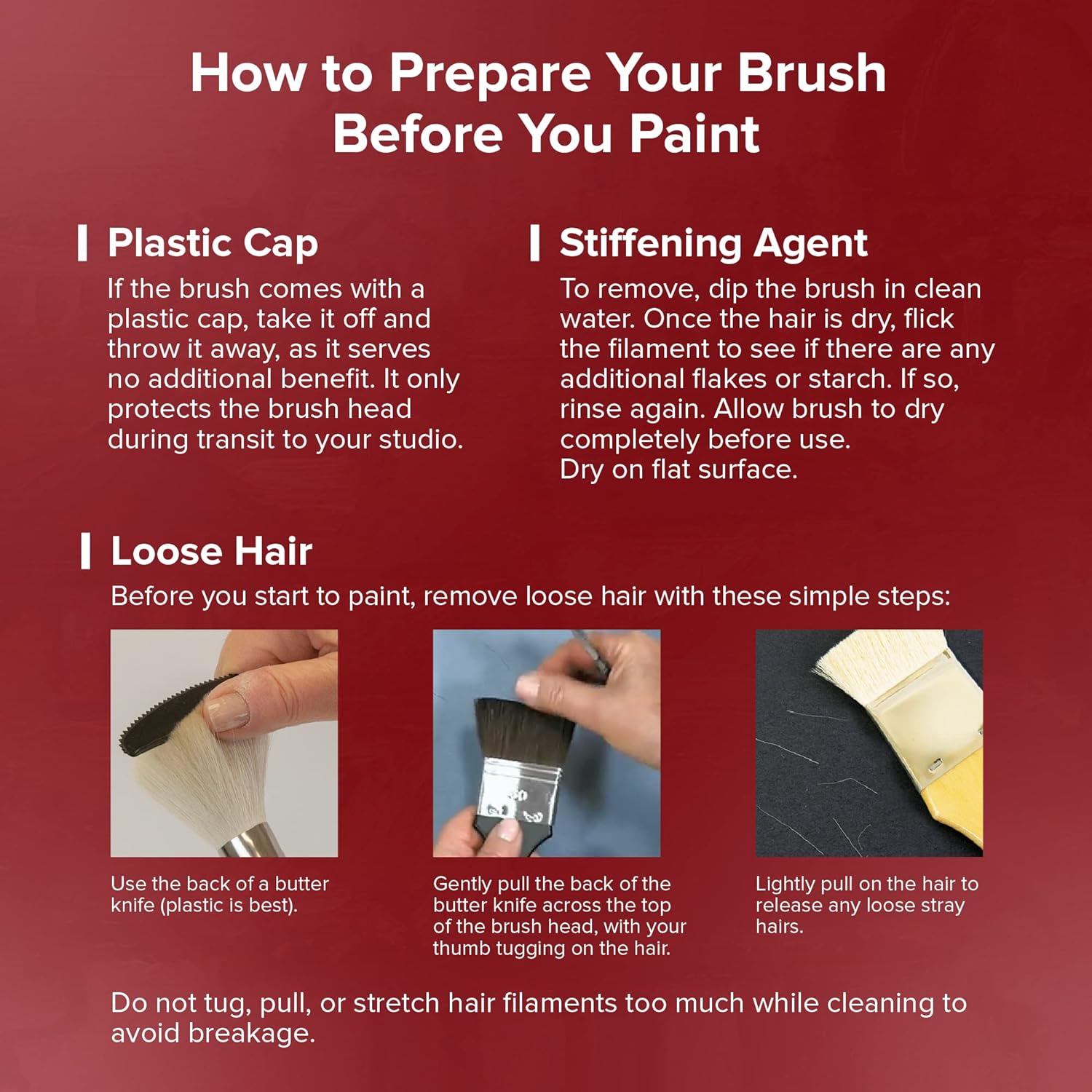 How to Prepare Your Brush Before You Paint

Plastic Cap
If the brush comes with a plastic cap, take it off and throw it away, as it serves no additional benefit. It only protects the brush head during transit to your studio.

Stiffening Agent
To remove, dip the brush in clean water. Once the hair is dry, flick the filament to see if there are any additional flakes or starch. If so, rinse again. Allow brush to dry completely before use.
Dry on flat surface.

Loose Hair
Before you start to paint, remove loose hair with these simple steps:

Use the back of a butter knife (plastic is best).

Gently pull the back of the butter knife across the top of the brush head, with your thumb tugging on the hair.

Lightly pull on the hair to release any loose stray hairs.

Do not tug, pull, or stretch hair filaments too much while cleaning to avoid breakage.