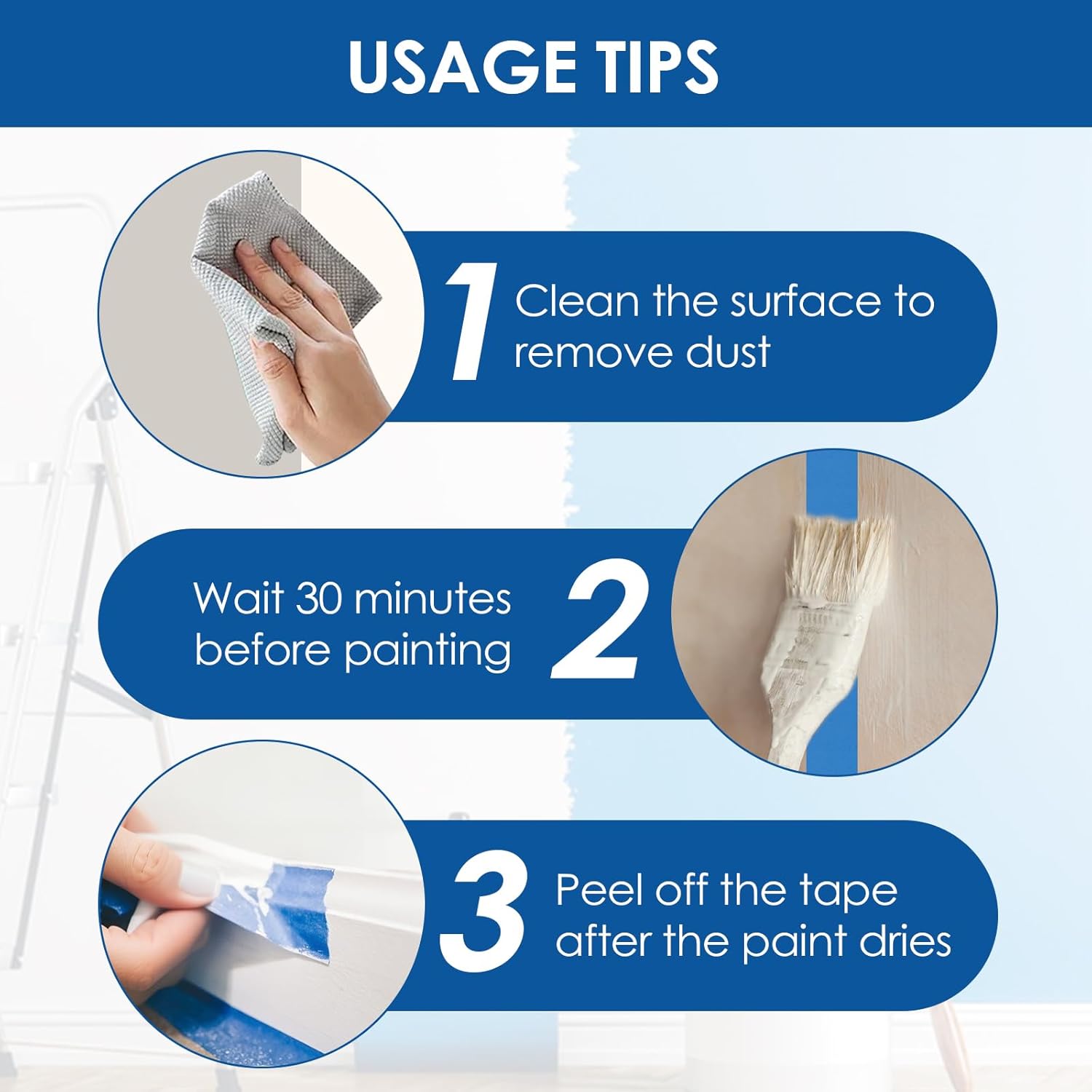 USAGE TIPS

1 Clean the surface to remove dust

Wait 30 minutes before painting 2

3 Peel off the tape after the paint dries