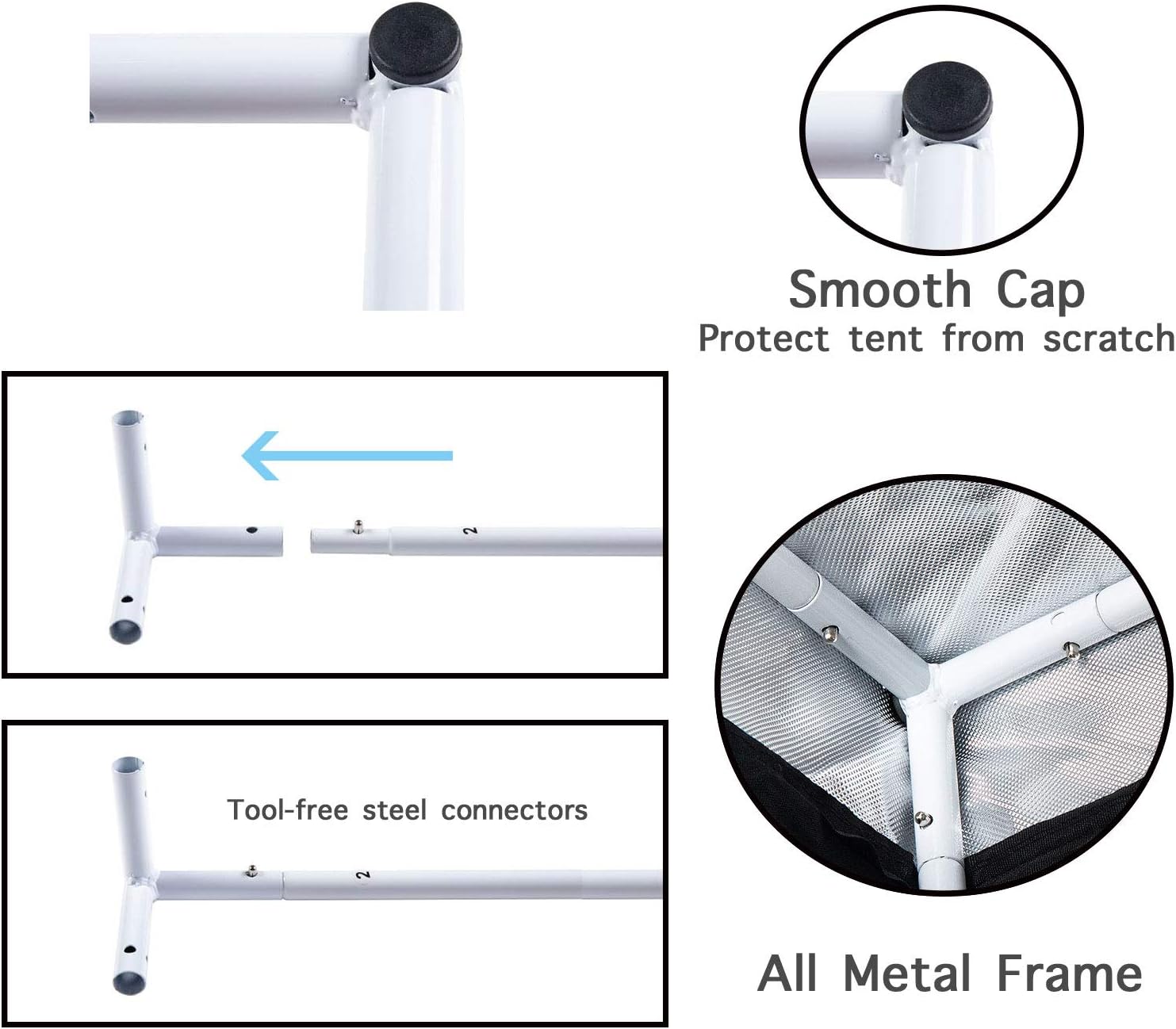 Smooth Cap
Protect tent from scratch

2

Tool-free steel connectors

2

All Metal Frame