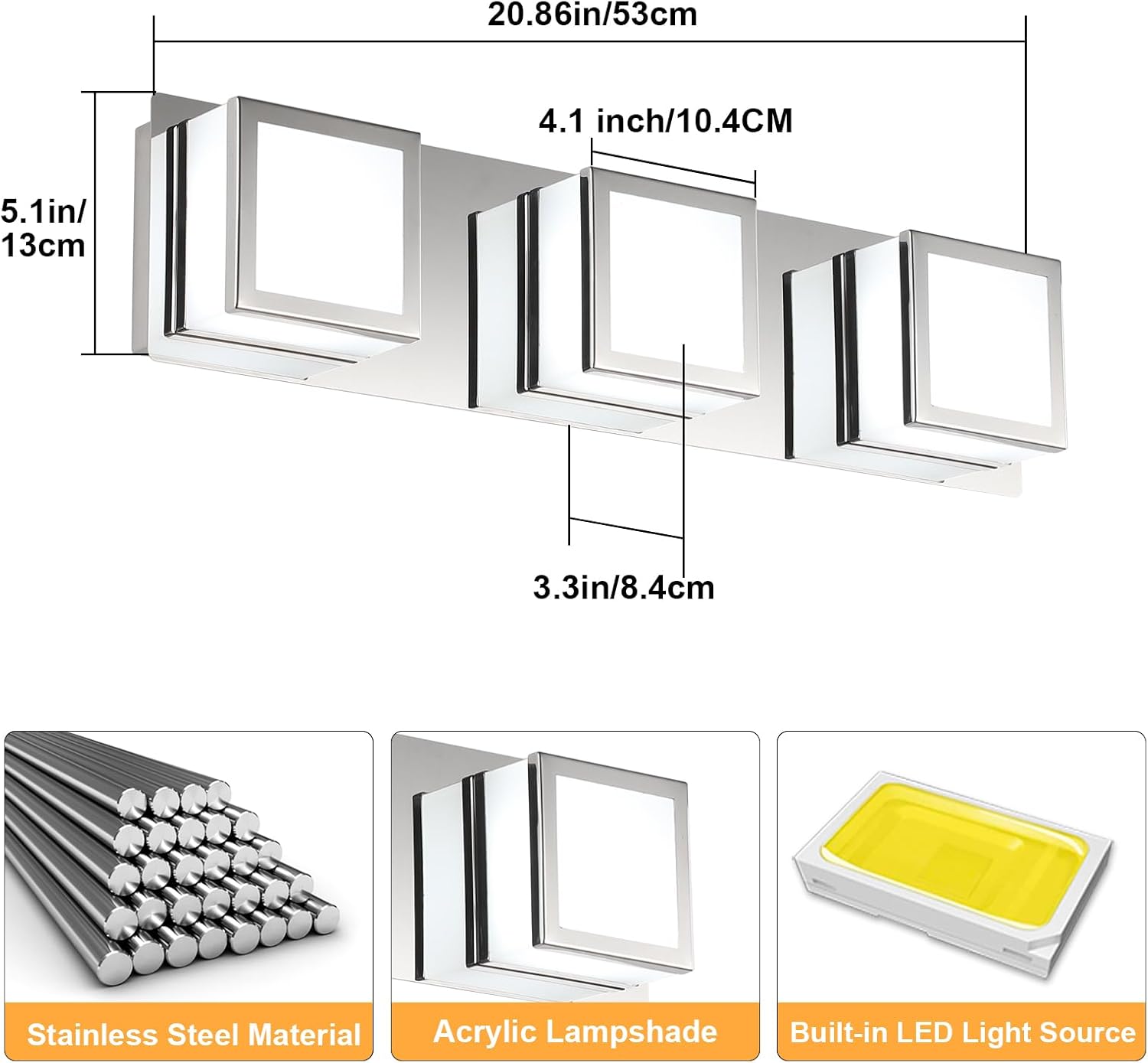 20.86in/53cm

4.1 inch/10.4CM

5.1in/
13cm

3.3in/8.4cm

Stainless Steel Material

Acrylic Lampshade

Built-in LED Light Source