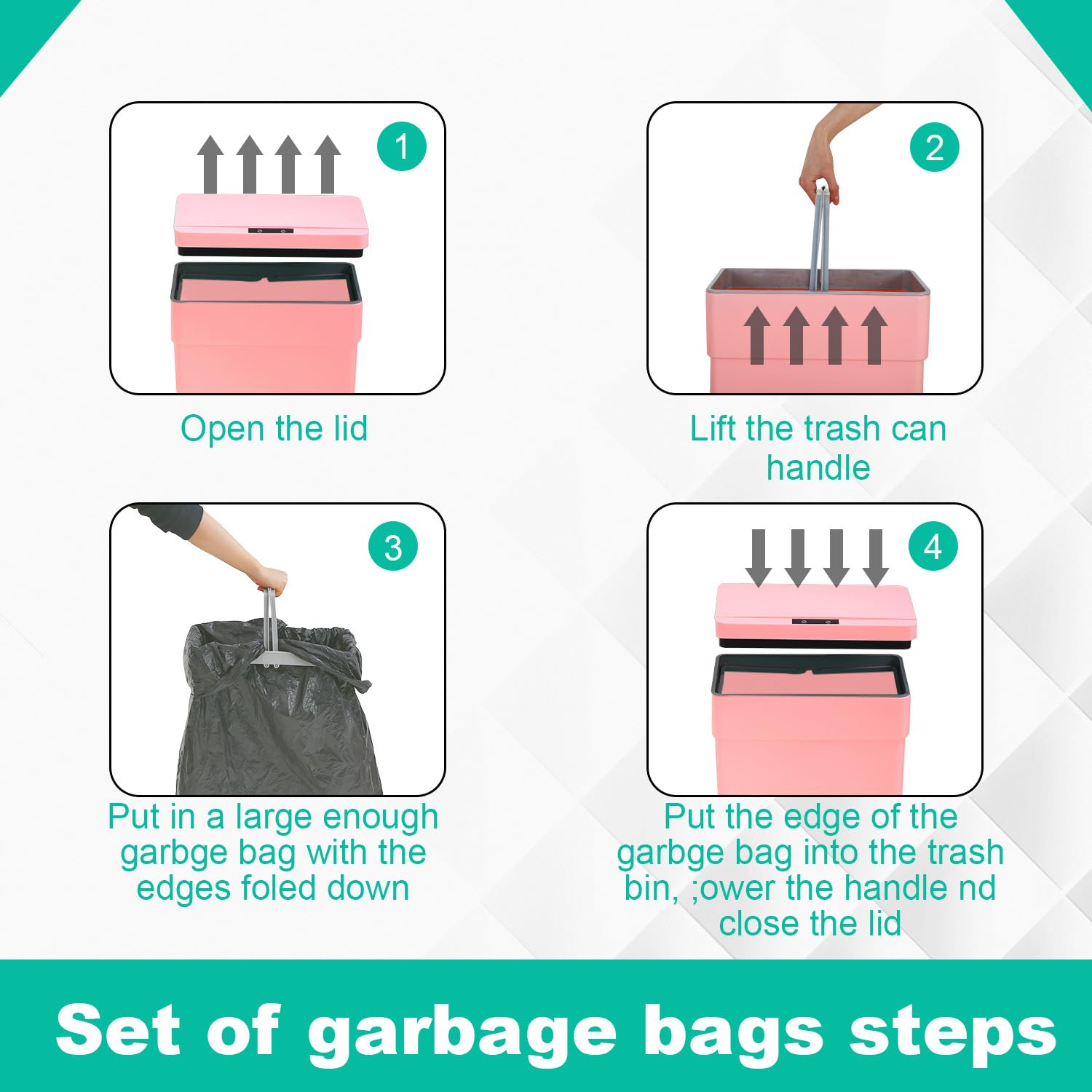 1

Open the lid

2

Lift the trash can handle

3

Put in a large enough garbge bag with the edges foled down

4

Put the edge of the garbge bag into the trash bin, ;ower the handle nd close the lid

Set of garbage bags steps