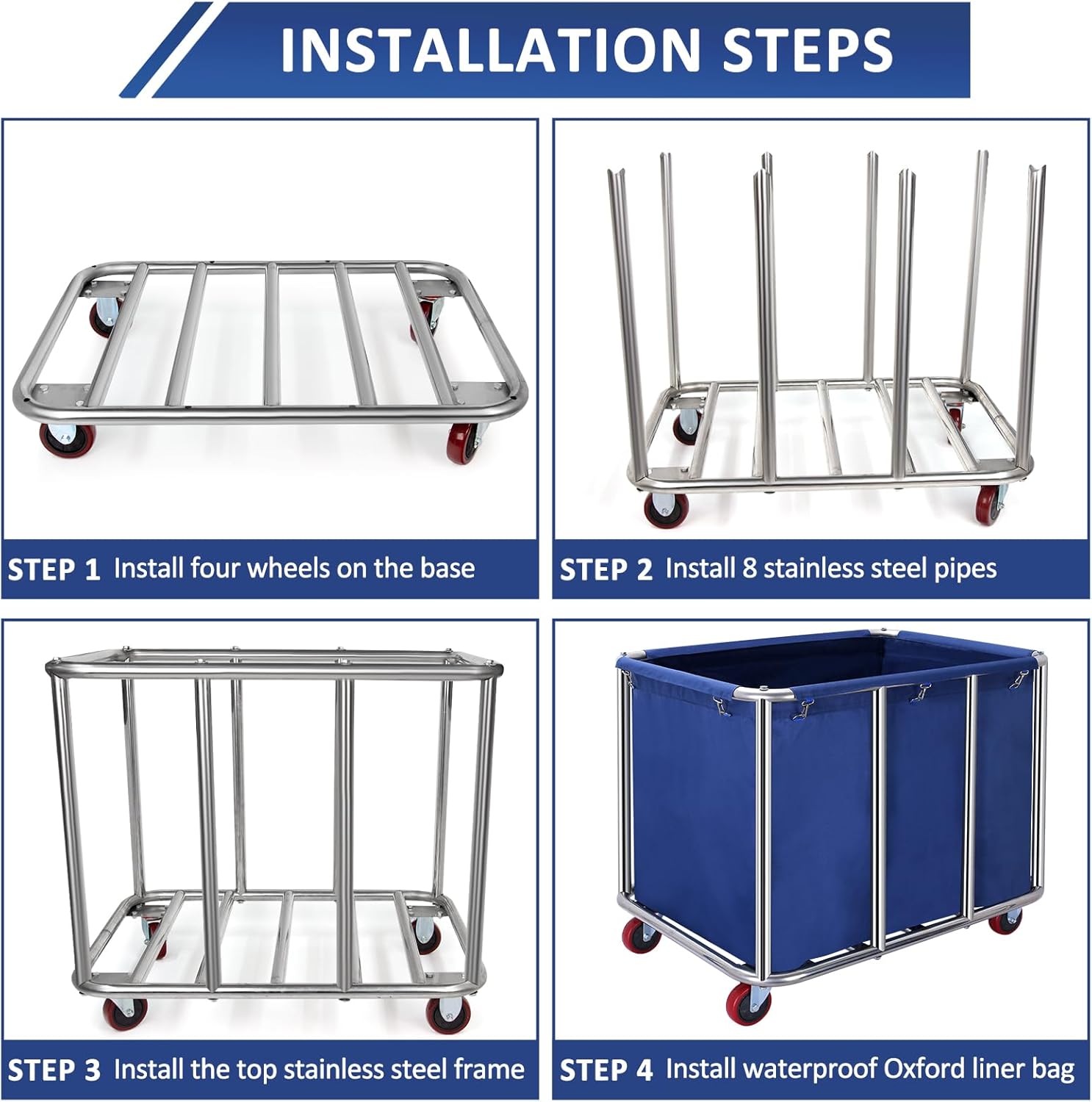 INSTALLATION STEPS

STEP 1 Install four wheels on the base

STEP 2 Install 8 stainless steel pipes

STEP 3 Install the top stainless steel frame

STEP 4 Install waterproof Oxford liner bag