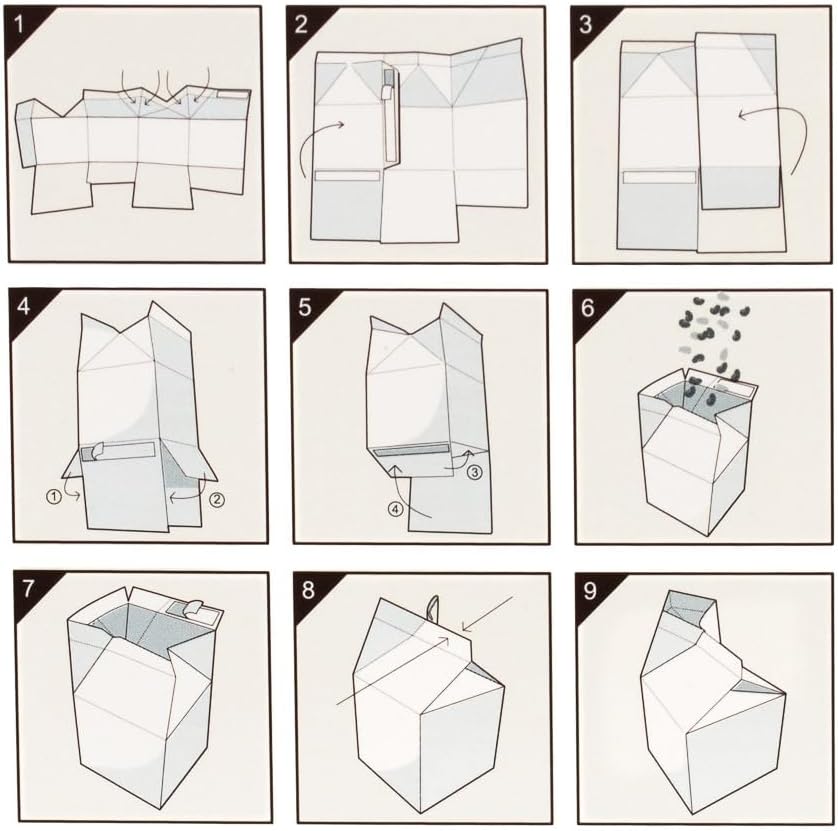 1

2

3

4

①

②

5

③

④

6

7

8

9