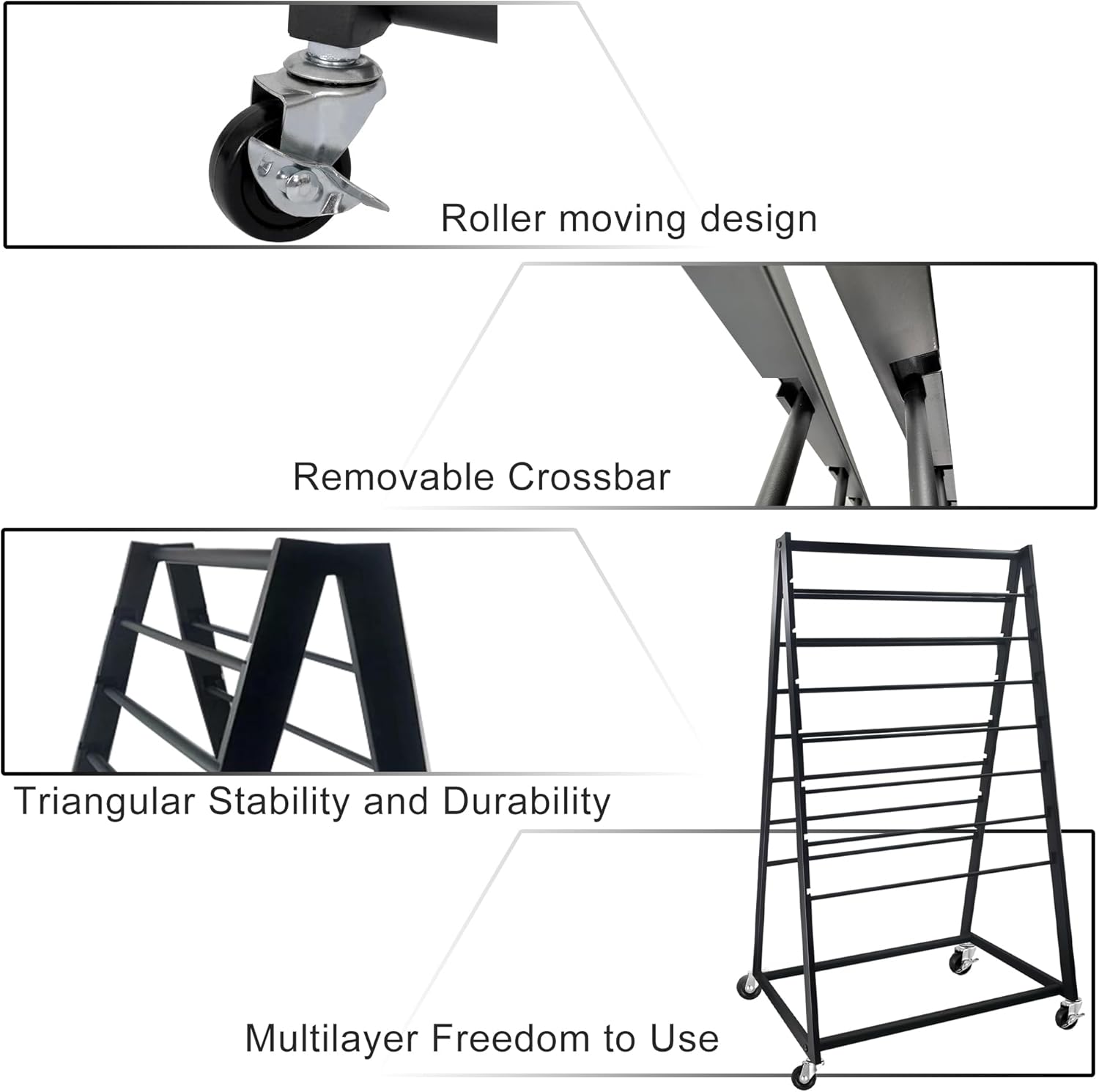 Roller moving design

Removable Crossbar

Triangular Stability and Durability

Multilayer Freedom to Use