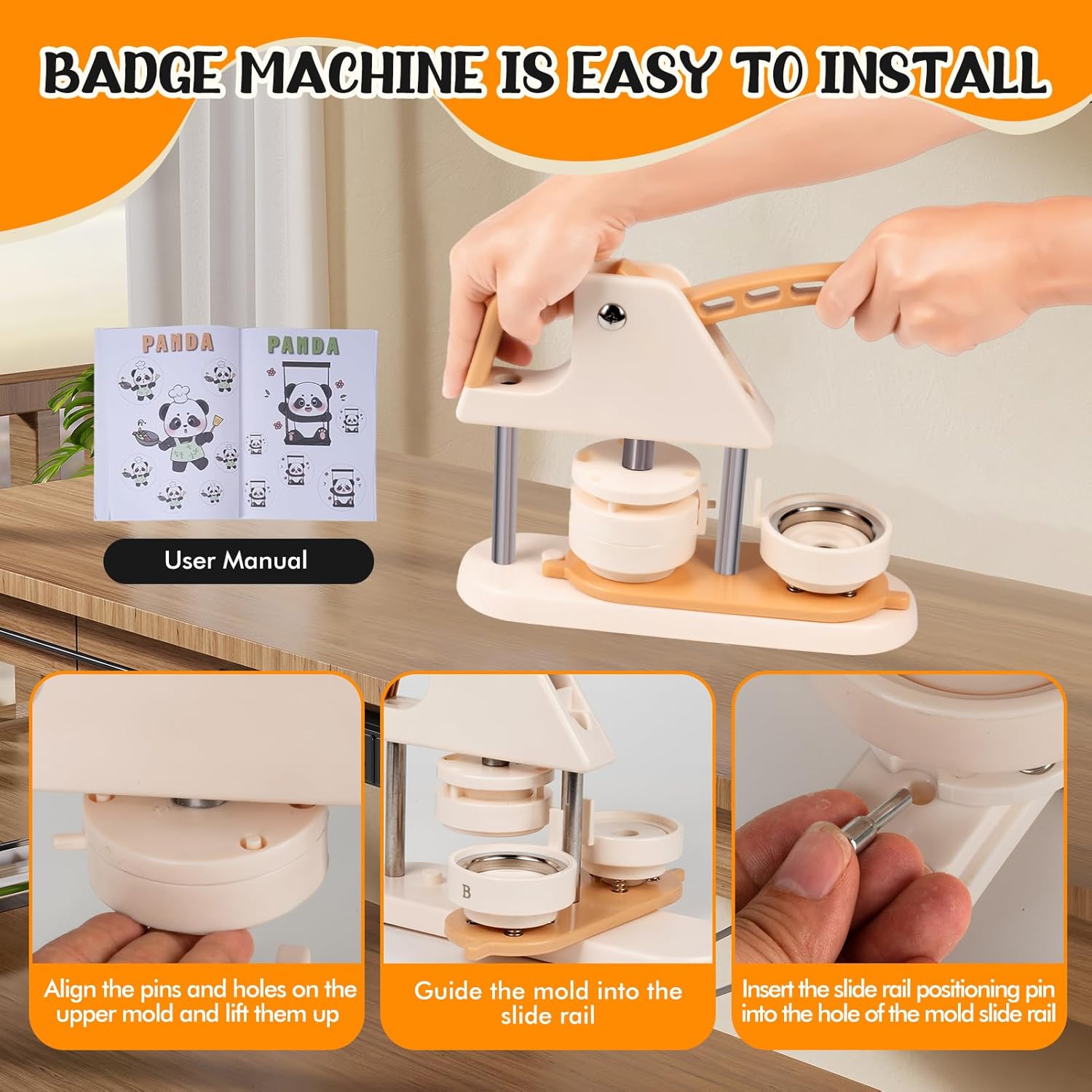 BADGE MACHINE IS EASY TO INSTALL

PANDA

PANDA

User Manual

B

Align the pins and holes on the upper mold and lift them up

Guide the mold into the slide rail

Insert the slide rail positioning pin into the hole of the mold slide rail