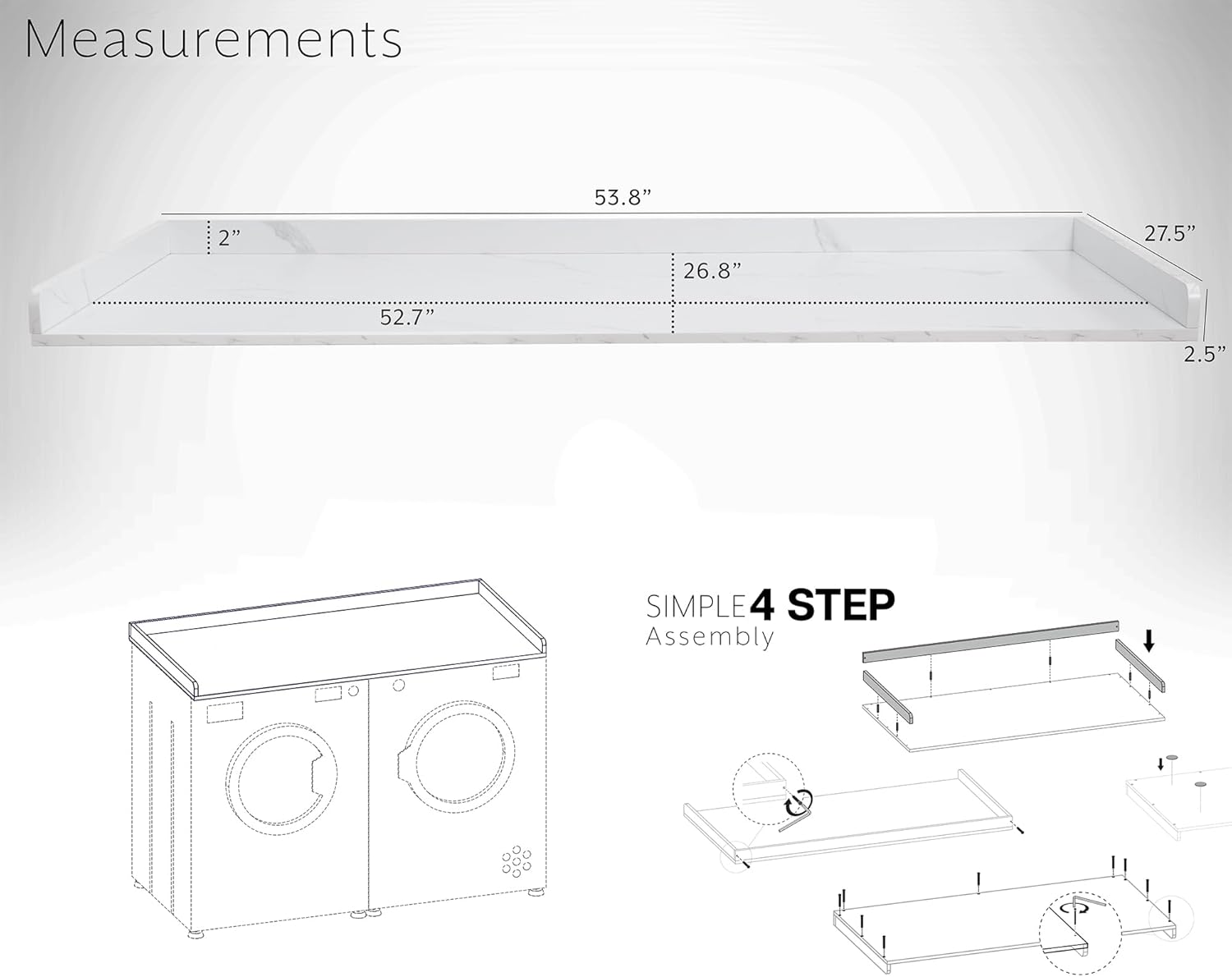 Measurements

53.8”

2”

27.5”

26.8”

52.7”

2.5”

SIMPLE 4 STEP
Assembly