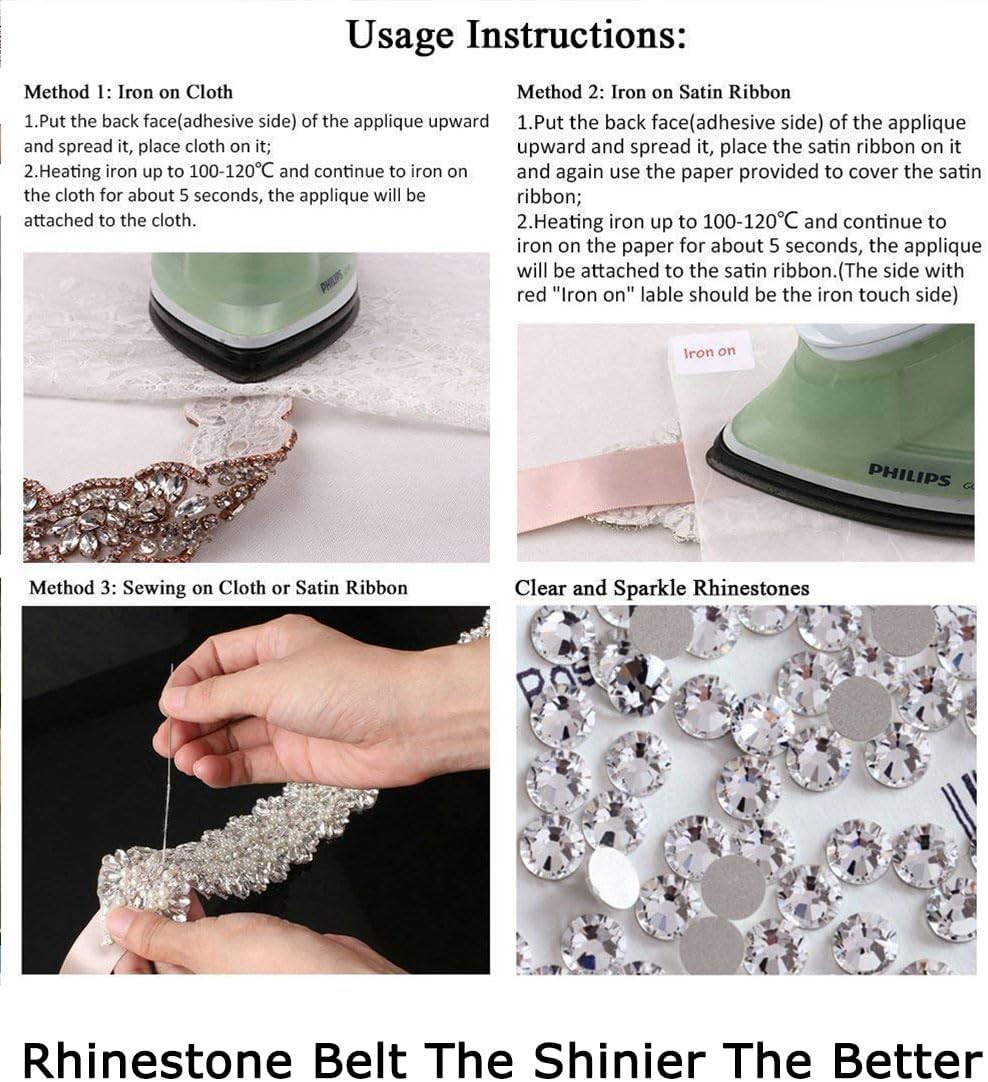 Usage Instructions:

Method 1: Iron on Cloth

1.Put the back face(adhesive side) of the applique upward and spread it, place cloth on it;
2.Heating iron up to 100-120℃ and continue to iron on the cloth for about 5 seconds, the applique will be attached to the cloth.

PHILIPS

Method 2: Iron on Satin Ribbon

1.Put the back face(adhesive side) of the applique upward and spread it, place the satin ribbon on it and again use the paper provided to cover the satin ribbon;
2.Heating iron up to 100-120℃ and continue to iron on the paper for about 5 seconds, the applique will be attached to the satin ribbon.(The side with red "Iron on" lable should be the iron touch side)

Iron on

PHILIPS

Method 3: Sewing on Cloth or Satin Ribbon

Clear and Sparkle Rhinestones

Rhinestone Belt The Shinier The Better