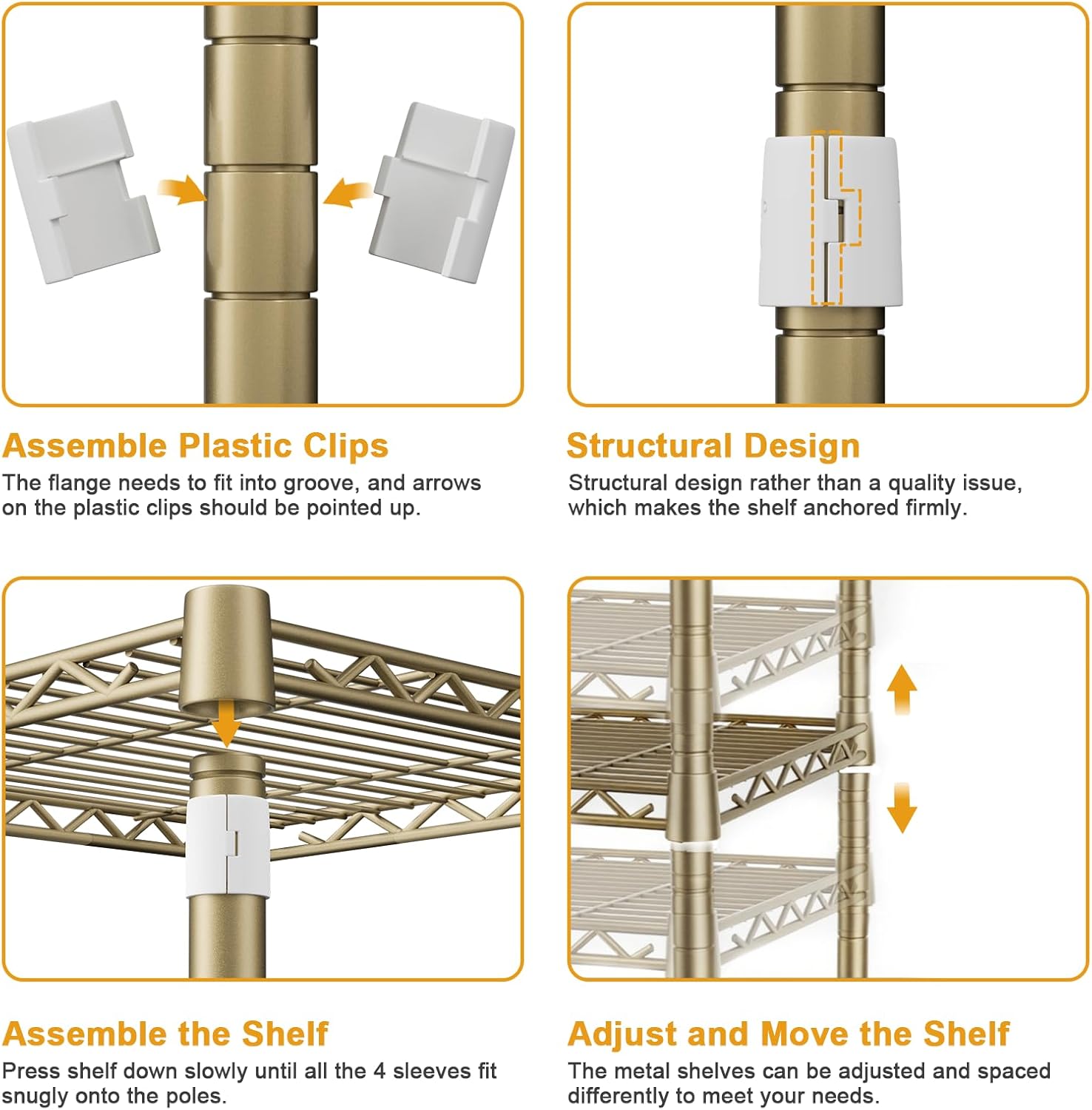 Assemble Plastic Clips
The flange needs to fit into groove, and arrows on the plastic clips should be pointed up.

Structural Design
Structural design rather than a quality issue, which makes the shelf anchored firmly.

Assemble the Shelf
Press shelf down slowly until all the 4 sleeves fit snugly onto the poles.

Adjust and Move the Shelf
The metal shelves can be adjusted and spaced differently to meet your needs.