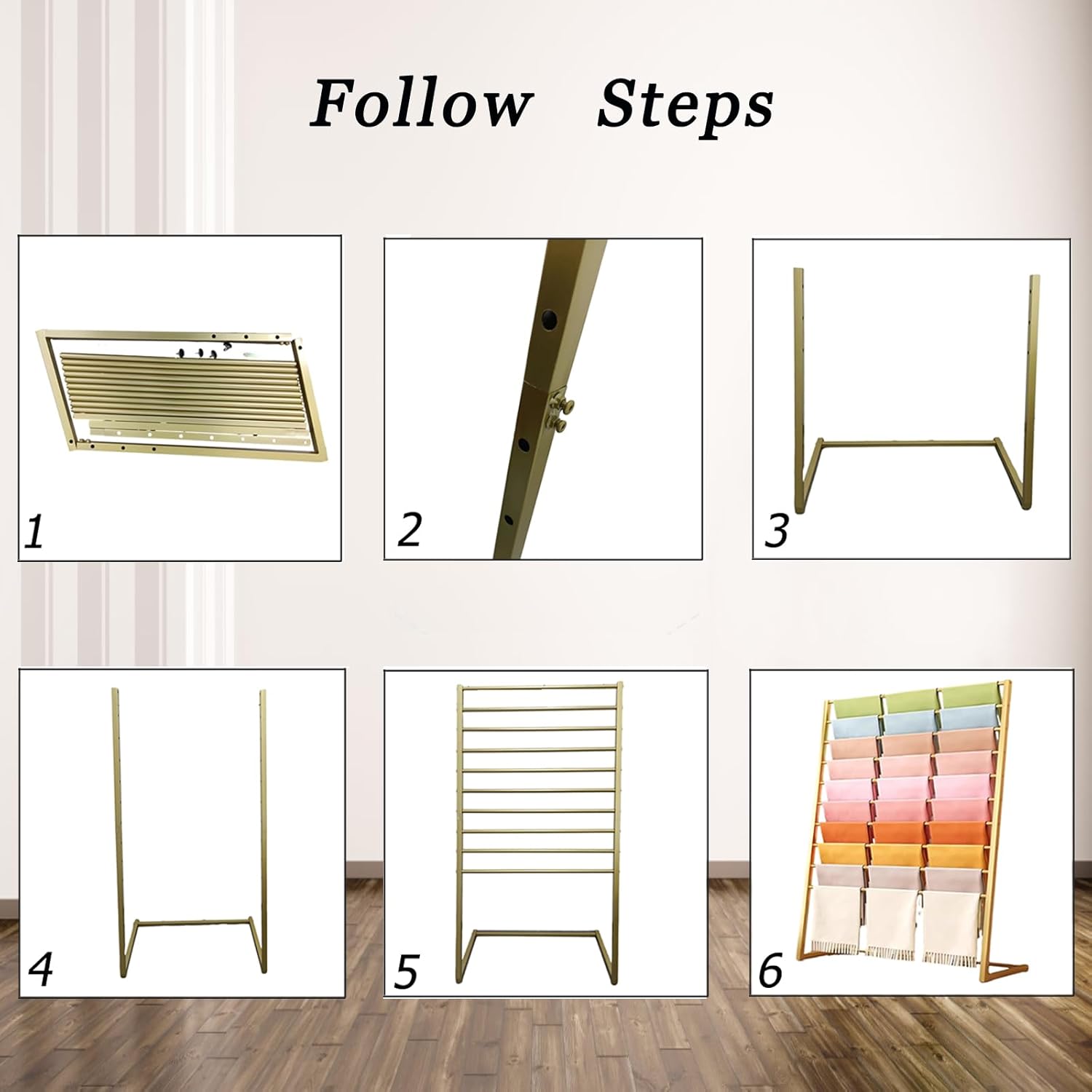 Follow Steps

1

2

3

4

5

6