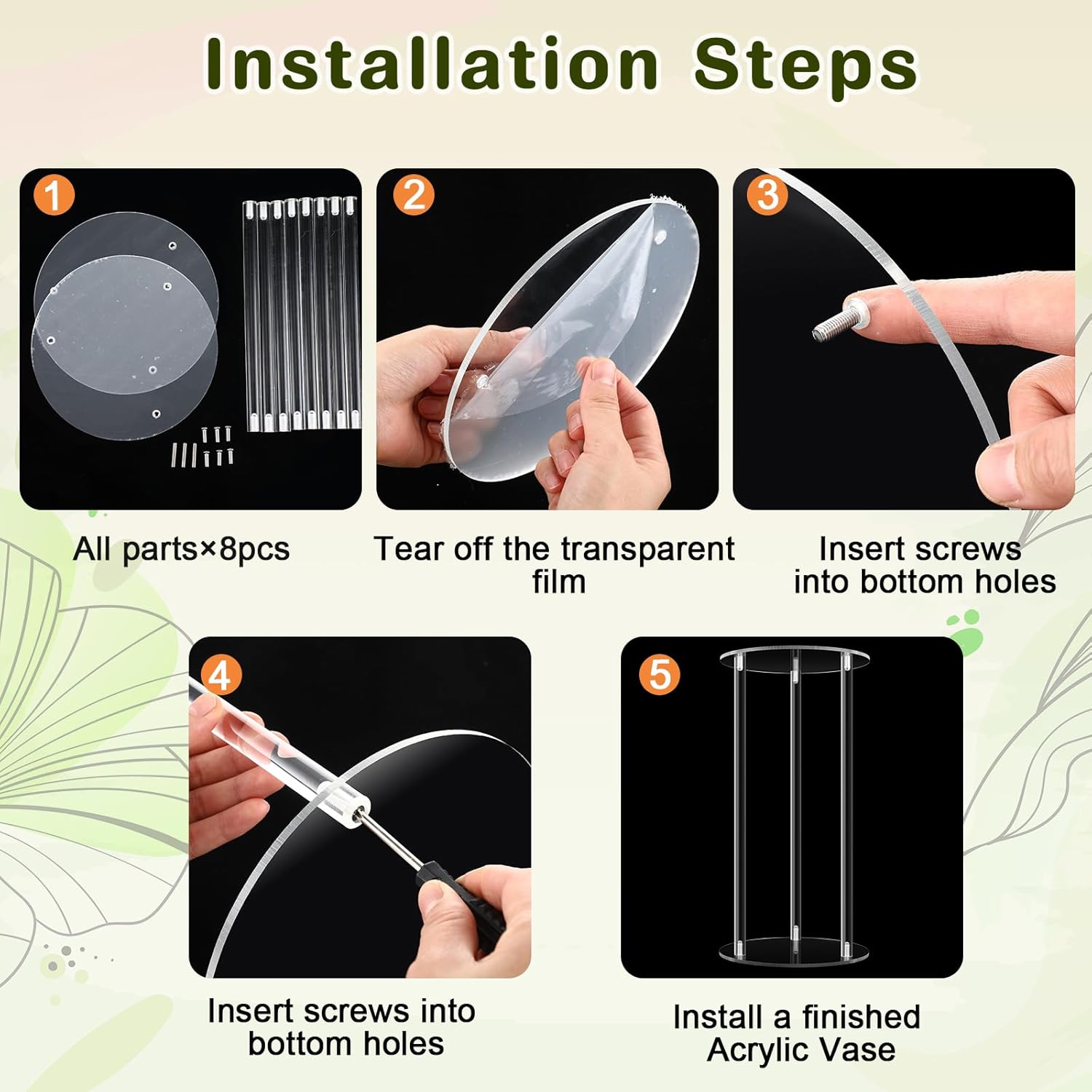 Installation Steps

1

All parts×8pcs

2

Tear off the transparent film

3

Insert screws into bottom holes

4

Insert screws into bottom holes

5

Install a finished Acrylic Vase