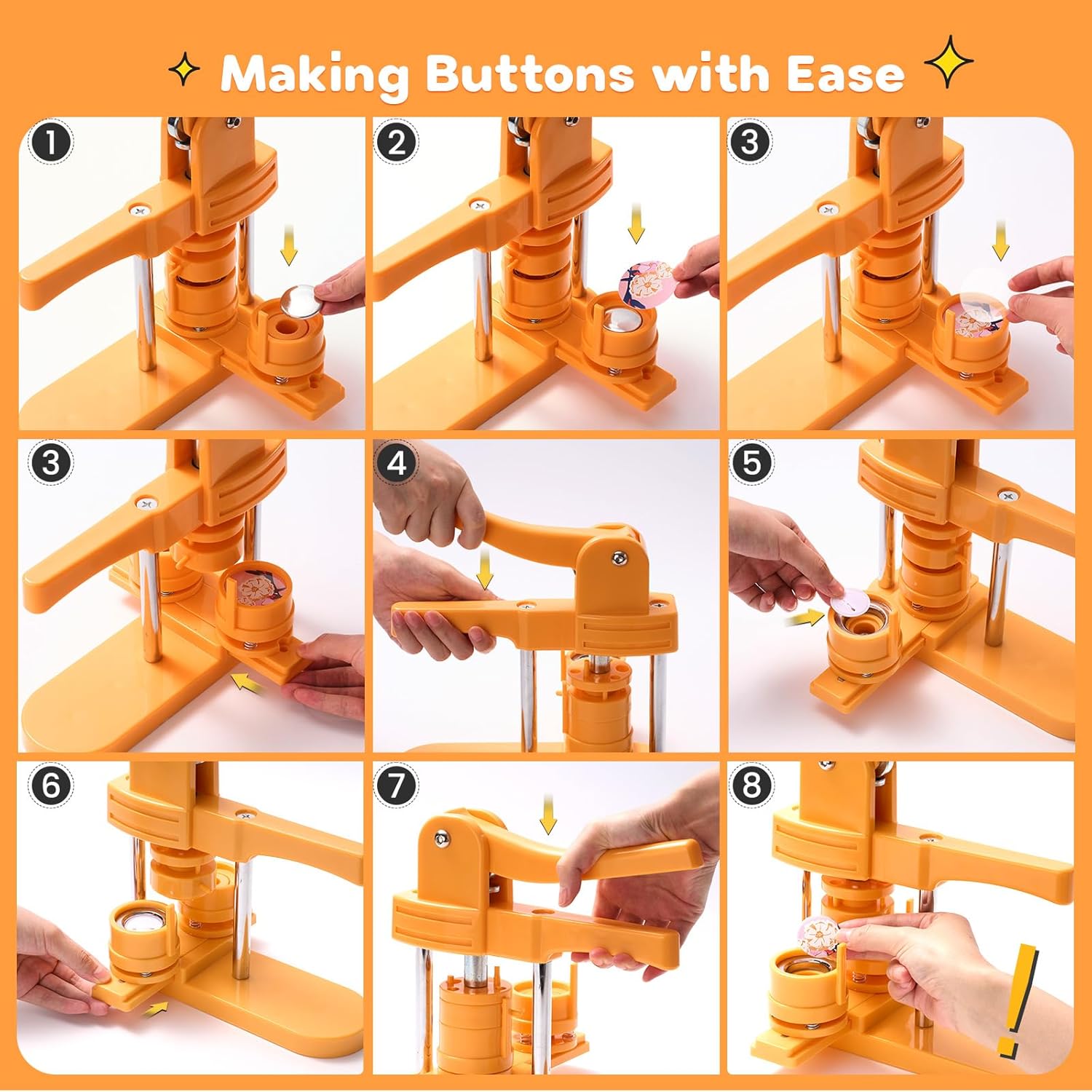 Making Buttons with Ease

1

2

3

3

4

5

6

7

8