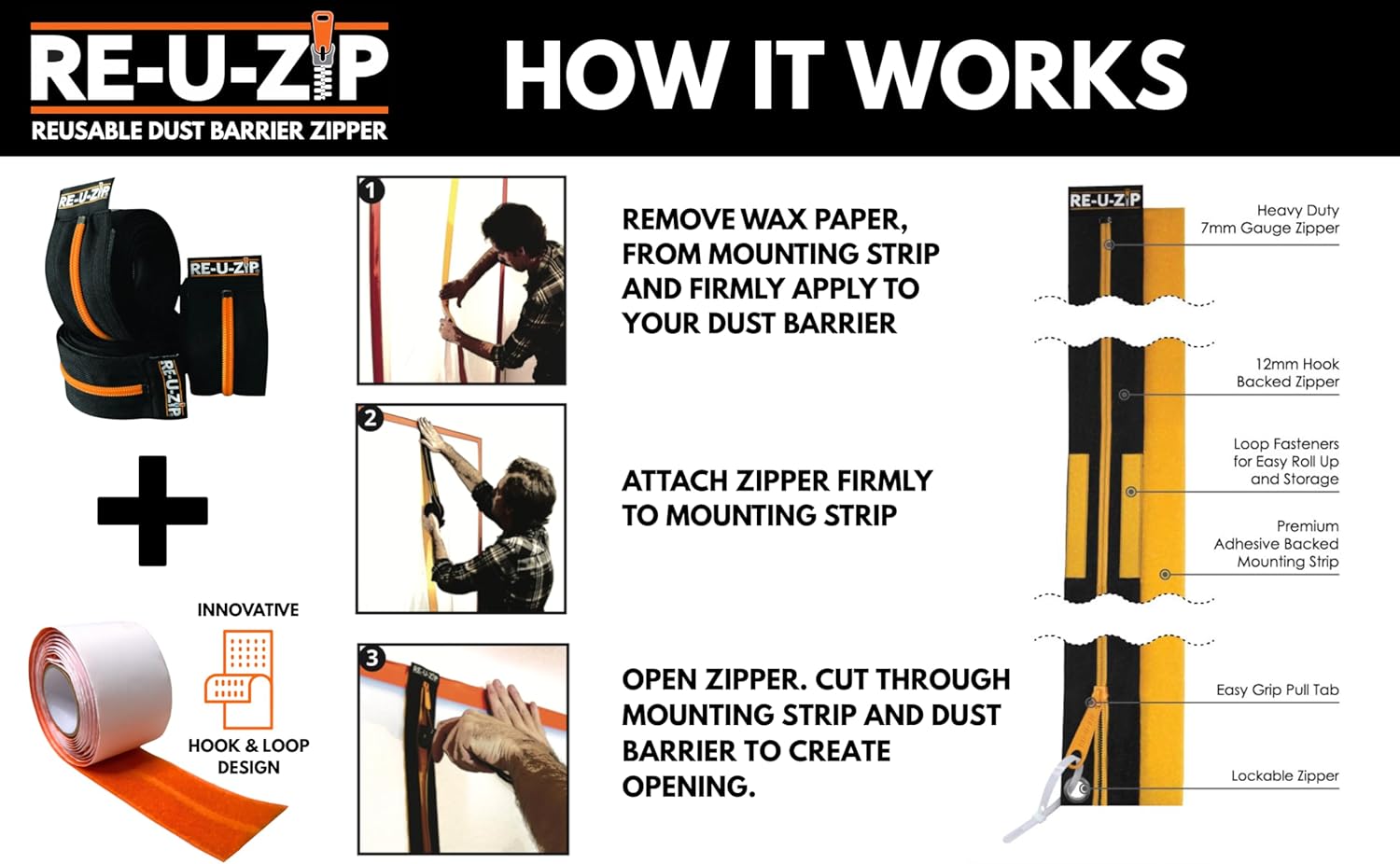 RE-U-ZIP
REUSABLE DUST BARRIER ZIPPER

HOW IT WORKS

RE-U-ZIP

RE-U-ZIP

RE-U-ZIP

INNOVATIVE

HOOK & LOOP DESIGN

1

REMOVE WAX PAPER, FROM MOUNTING STRIP AND FIRMLY APPLY TO YOUR DUST BARRIER

2

ATTACH ZIPPER FIRMLY TO MOUNTING STRIP

3

RE-U-ZIP

OPEN ZIPPER. CUT THROUGH MOUNTING STRIP AND DUST BARRIER TO CREATE OPENING.

RE-U-ZIP

Heavy Duty 7mm Gauge Zipper

12mm Hook Backed Zipper

Loop Fasteners for Easy Roll Up and Storage

Premium Adhesive Backed Mounting Strip

Easy Grip Pull Tab

Lockable Zipper