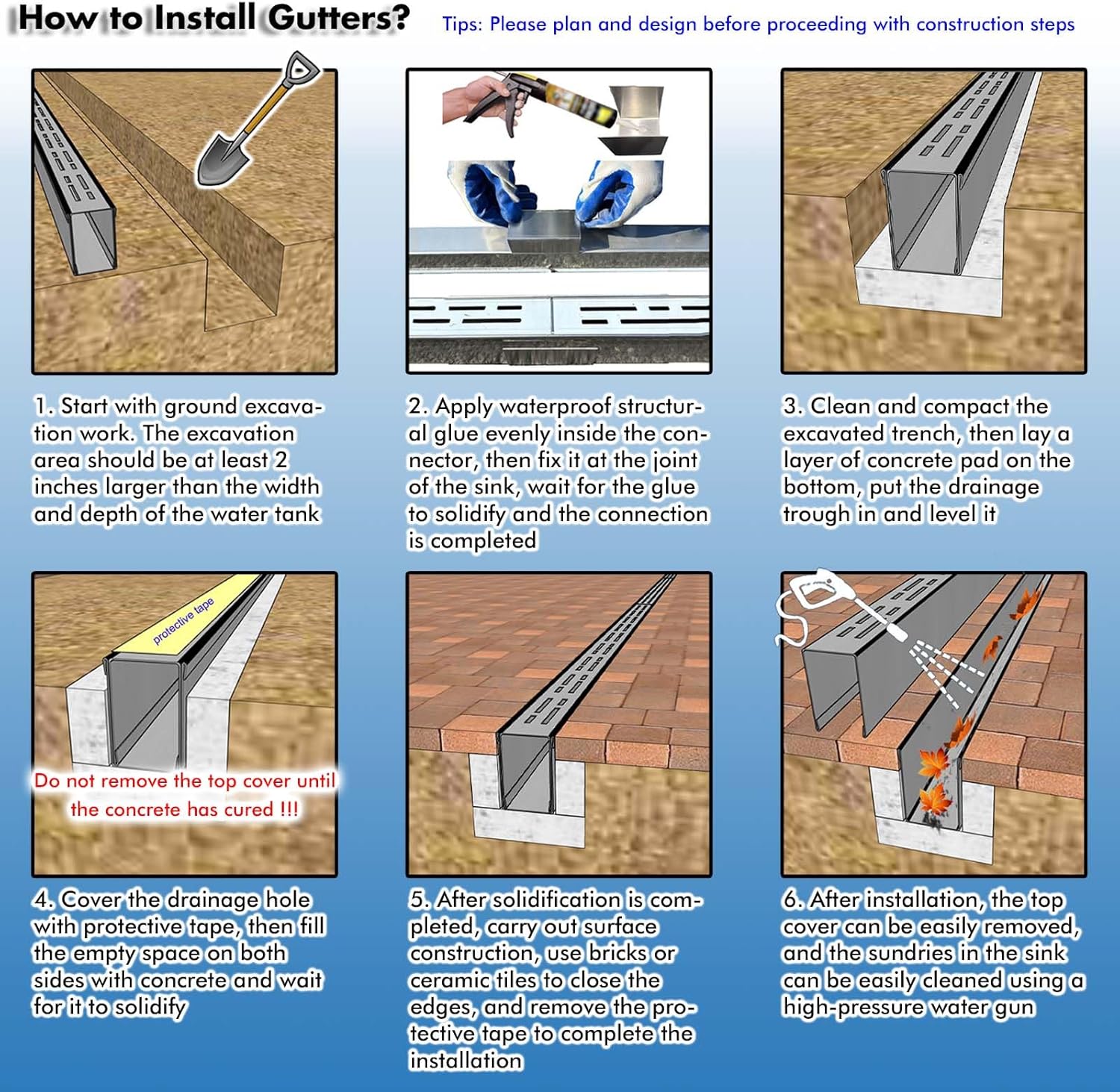 How to Install Gutters?

Tips: Please plan and design before proceeding with construction steps

1. Start with ground excavation work. The excavation area should be at least 2 inches larger than the width and depth of the water tank

2. Apply waterproof structural glue evenly inside the connector, then fix it at the joint of the sink, wait for the glue to solidify and the connection is completed

3. Clean and compact the excavated trench, then lay a layer of concrete pad on the bottom, put the drainage trough in and level it

protective tape

Do not remove the top cover until the concrete has cured !!!

4. Cover the drainage hole with protective tape, then fill the empty space on both sides with concrete and wait for it to solidify

5. After solidification is completed, carry out surface construction, use bricks or ceramic tiles to close the edges, and remove the protective tape to complete the installation

6. After installation, the top cover can be easily removed, and the sundries in the sink can be easily cleaned using a high-pressure water gun