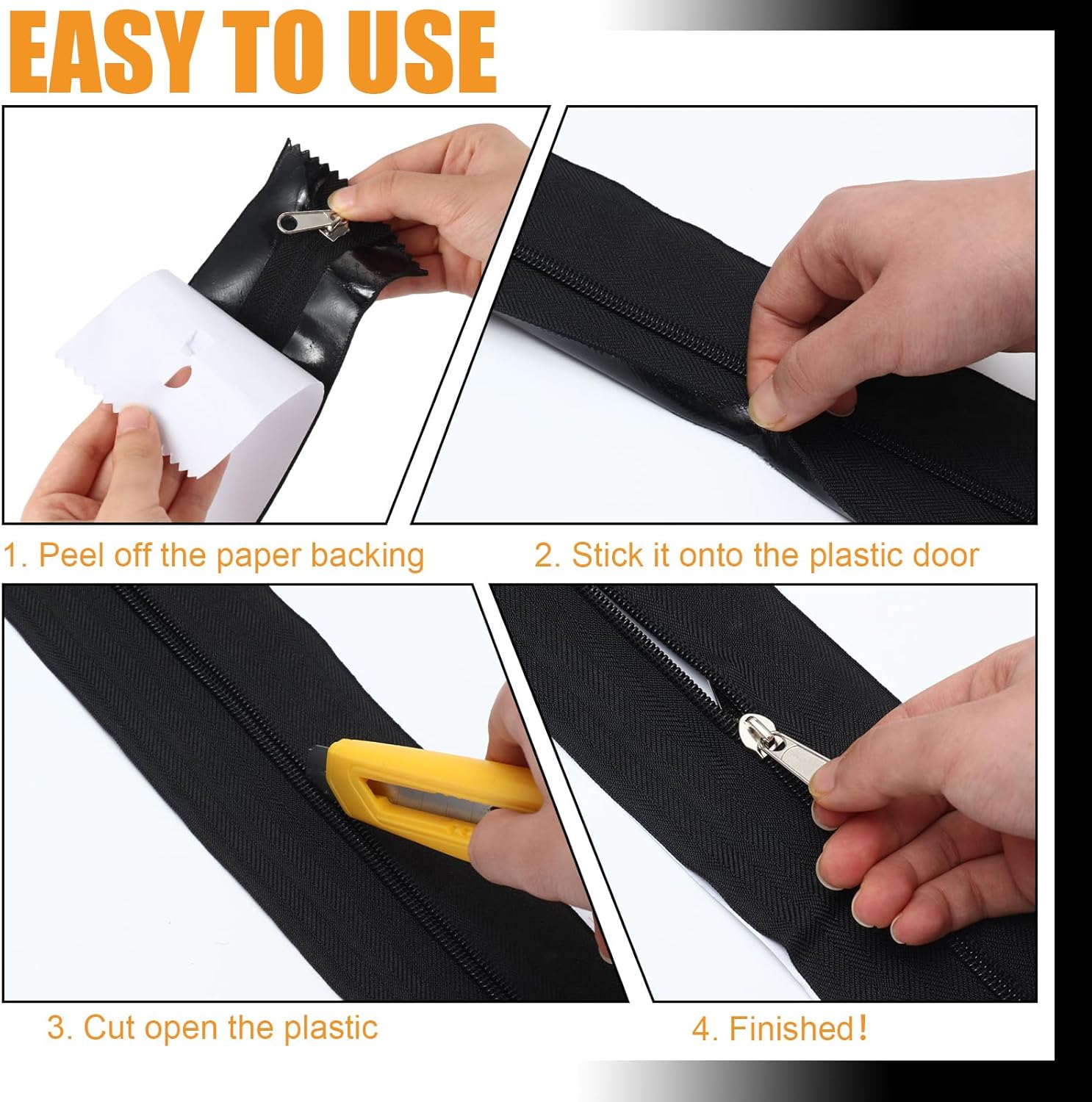 EASY TO USE

1. Peel off the paper backing

2. Stick it onto the plastic door

3. Cut open the plastic

4. Finished!