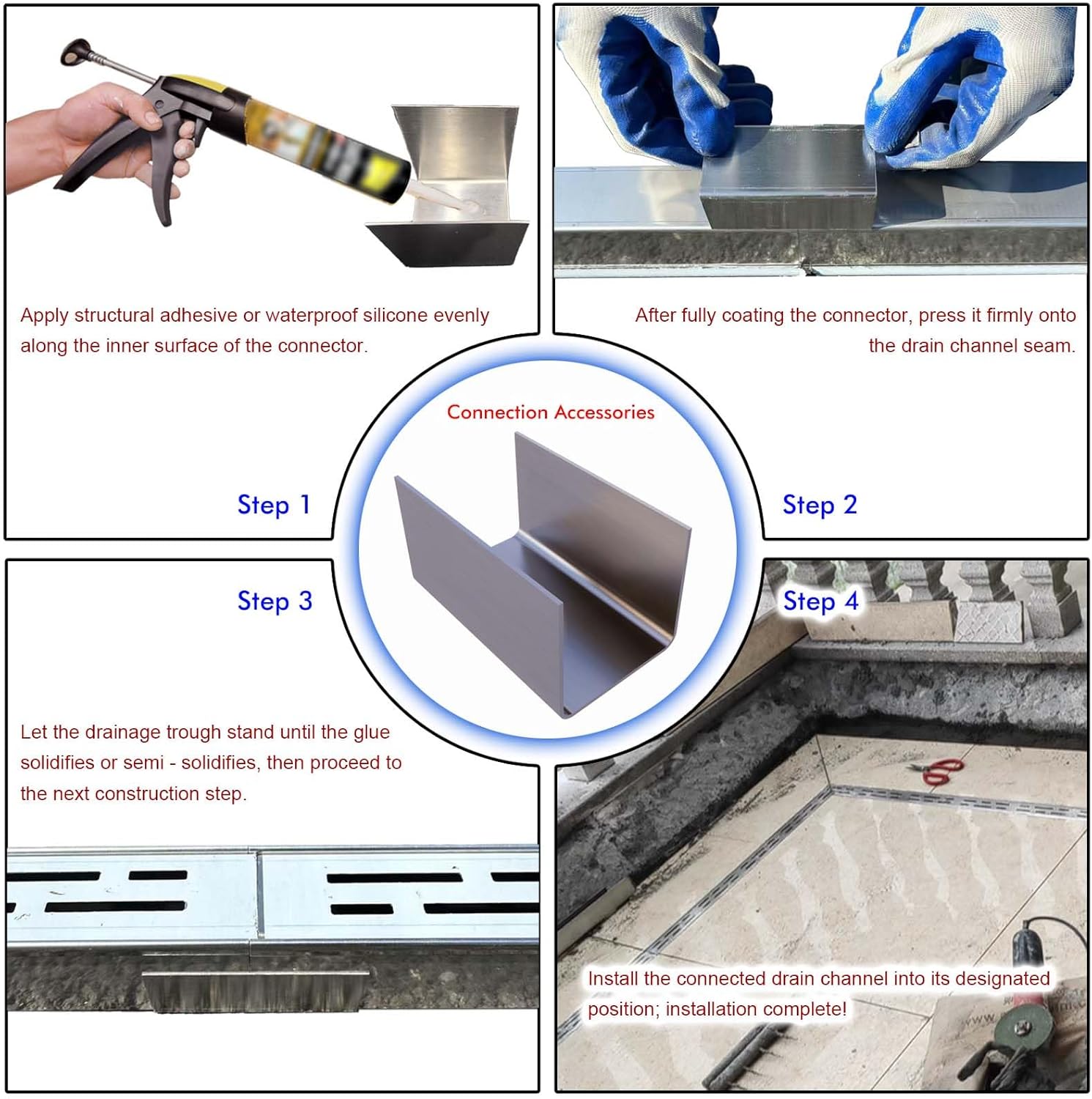 Apply structural adhesive or waterproof silicone evenly along the inner surface of the connector.

Step 1

After fully coating the connector, press it firmly onto the drain channel seam.

Step 2

Connection Accessories

Step 3

Let the drainage trough stand until the glue solidifies or semi - solidifies, then proceed to the next construction step.

Step 4

Install the connected drain channel into its designated position; installation complete!