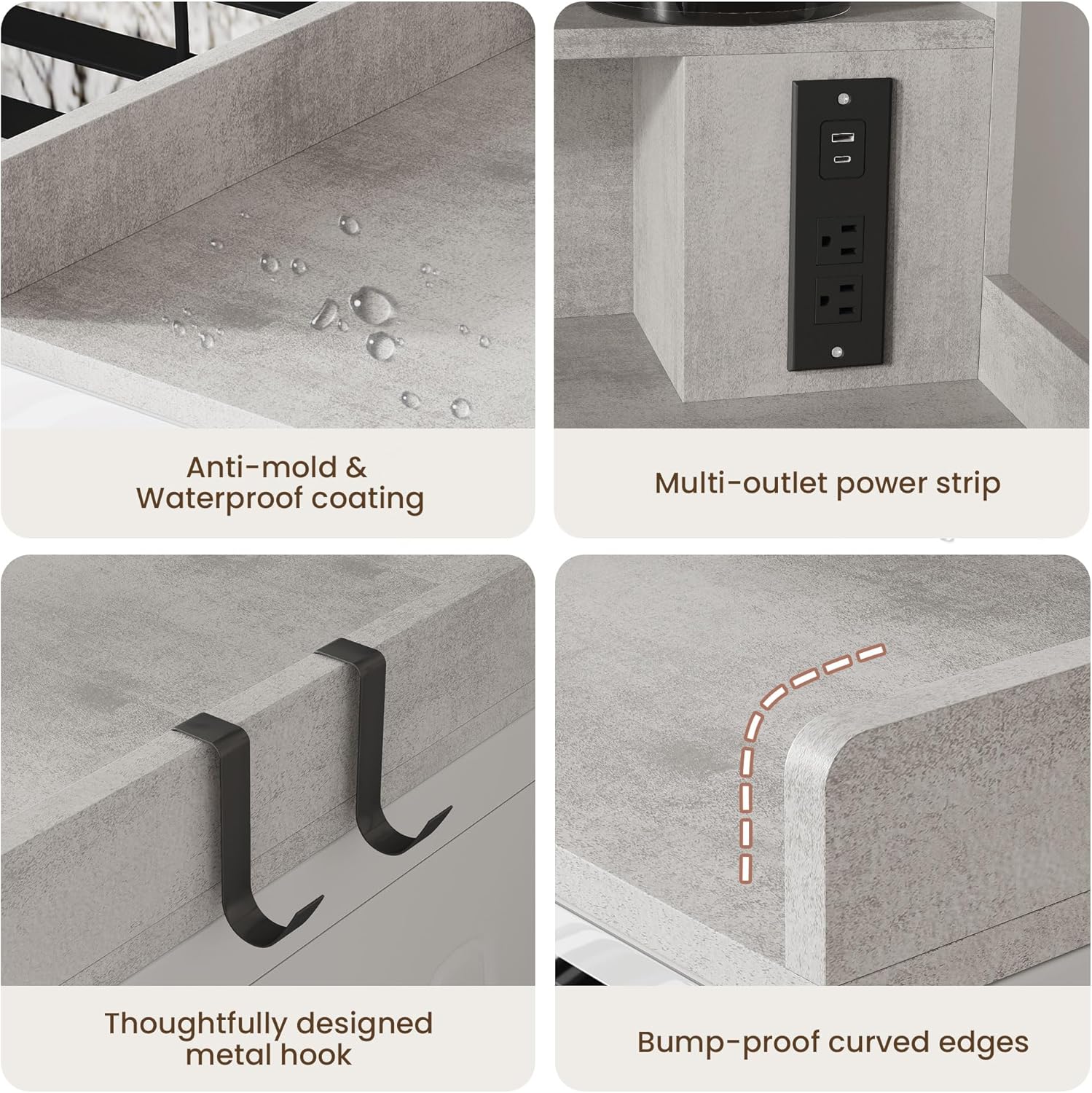 Anti-mold &
Waterproof coating

Multi-outlet power strip

Thoughtfully designed
metal hook

Bump-proof curved edges