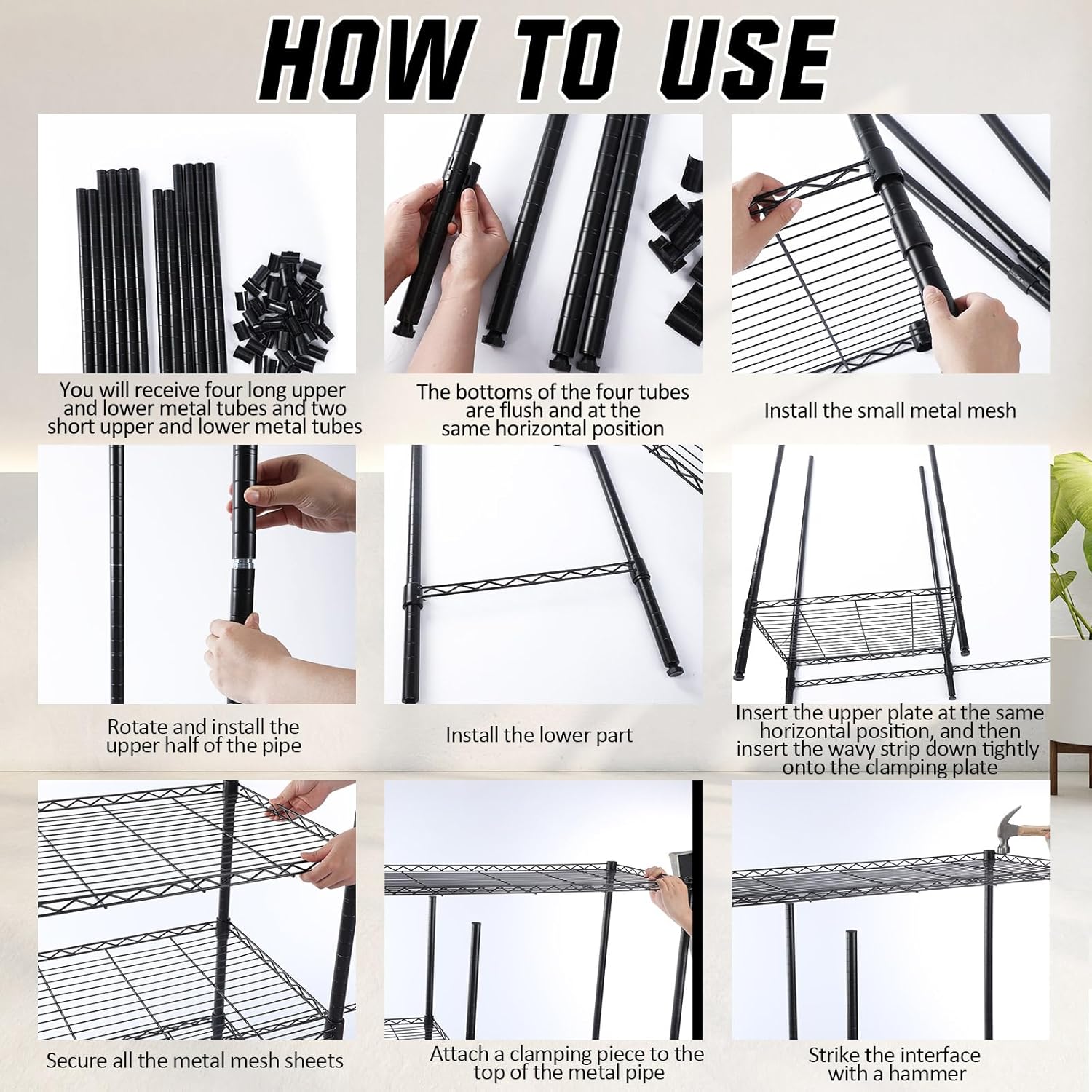 HOW TO USE

You will receive four long upper and lower metal tubes and two short upper and lower metal tubes

The bottoms of the four tubes are flush and at the same horizontal position

Install the small metal mesh

Rotate and install the upper half of the pipe

Install the lower part

Insert the upper plate at the same horizontal position, and then insert the wavy strip down tightly onto the clamping plate

Secure all the metal mesh sheets

Attach a clamping piece to the top of the metal pipe

Strike the interface with a hammer