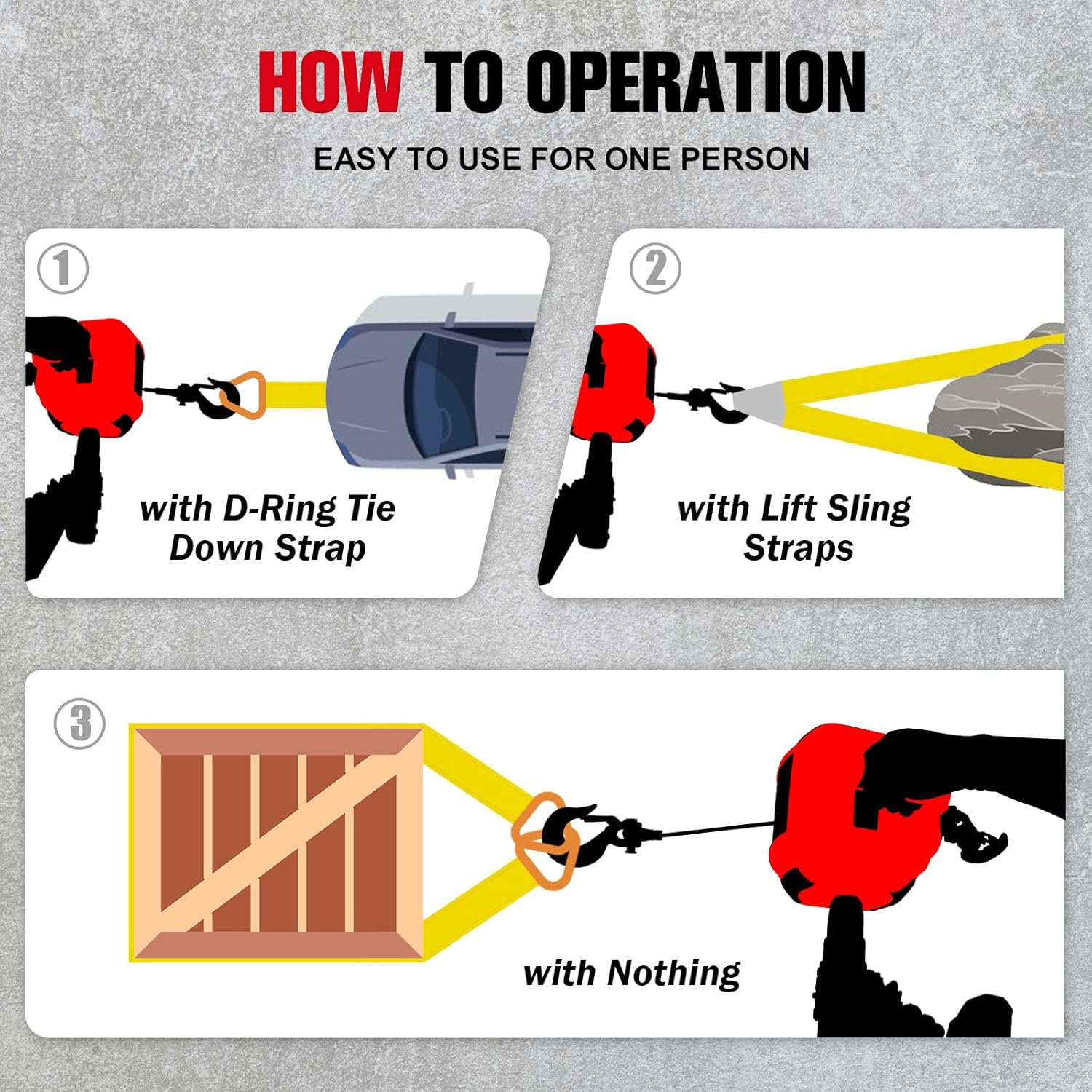 HOW TO OPERATION

EASY TO USE FOR ONE PERSON

①

with D-Ring Tie Down Strap

②

with Lift Sling Straps

③

with Nothing