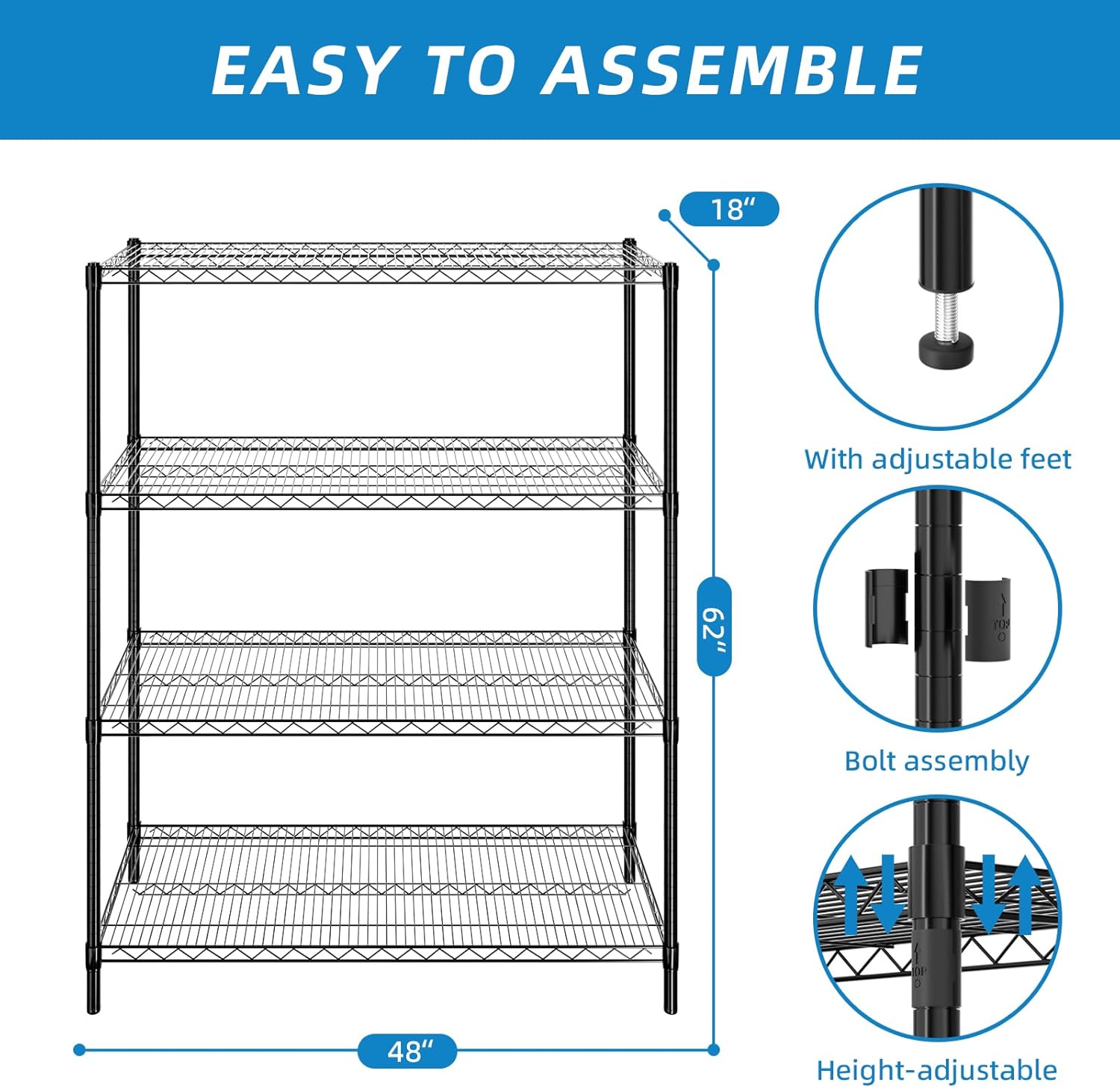 EASY TO ASSEMBLE

18″

62″

48″

With adjustable feet

Bolt assembly

Height-adjustable