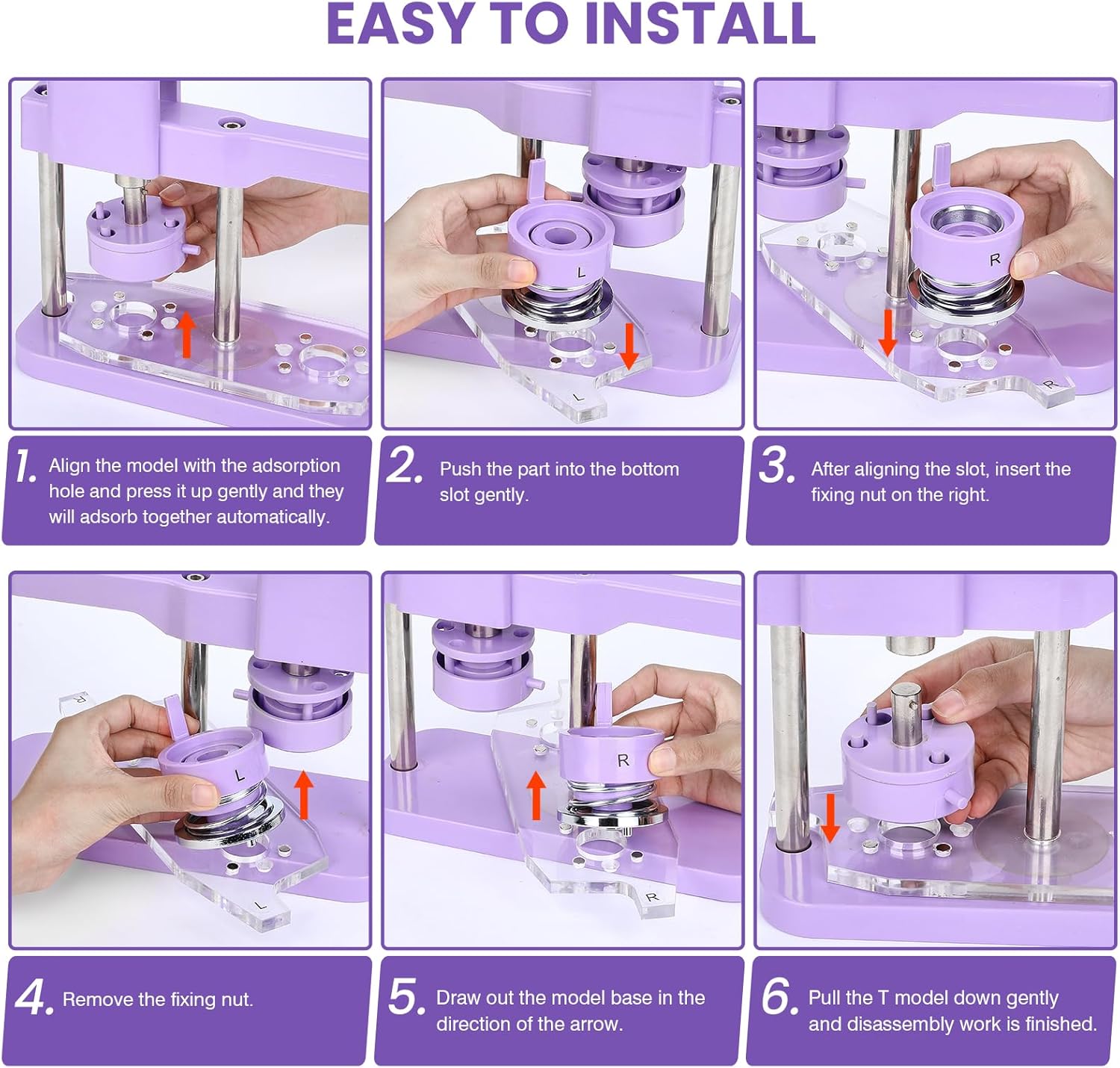 EASY TO INSTALL

L

L

R

R

1. Align the model with the adsorption hole and press it up gently and they will adsorb together automatically.

2. Push the part into the bottom slot gently.

3. After aligning the slot, insert the fixing nut on the right.

R

L

L

R

R

4. Remove the fixing nut.

5. Draw out the model base in the direction of the arrow.

6. Pull the T model down gently and disassembly work is finished.