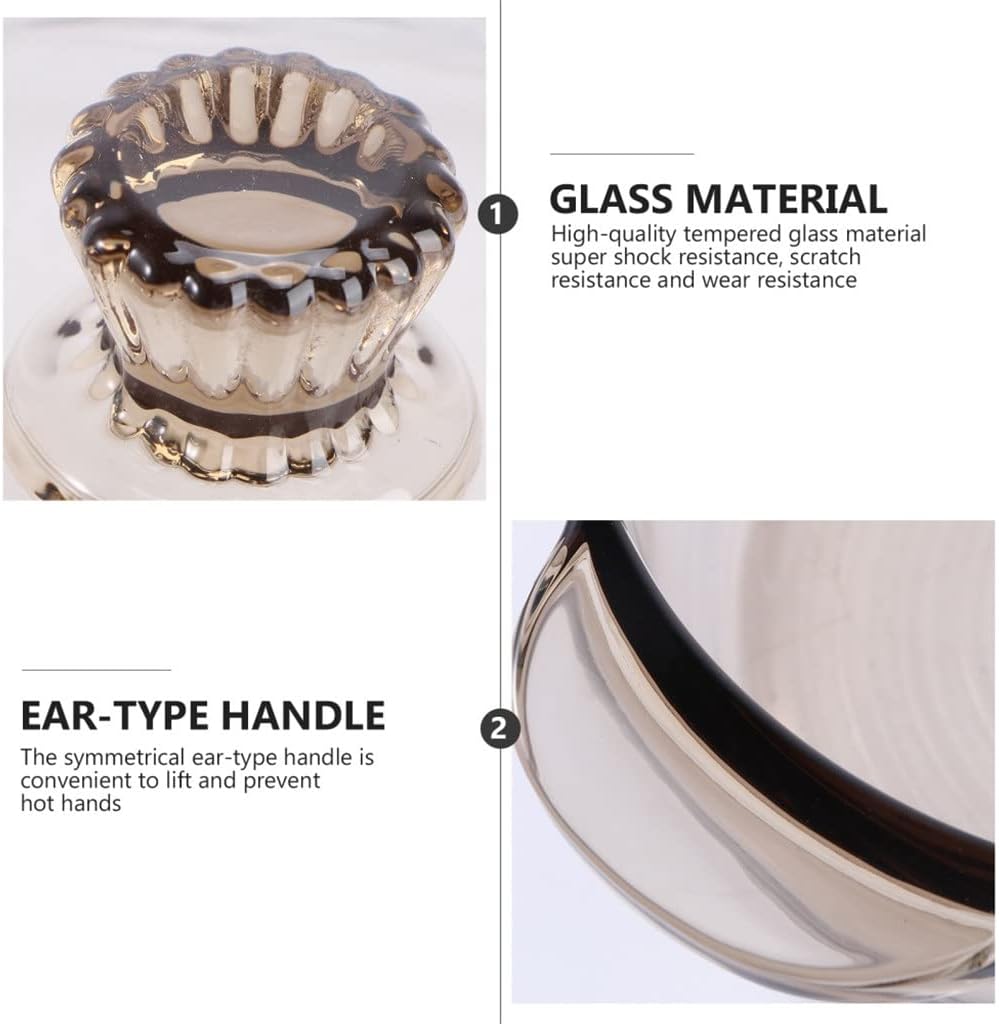 1

GLASS MATERIAL

High-quality tempered glass material super shock resistance, scratch resistance and wear resistance

EAR-TYPE HANDLE

The symmetrical ear-type handle is convenient to lift and prevent hot hands

2