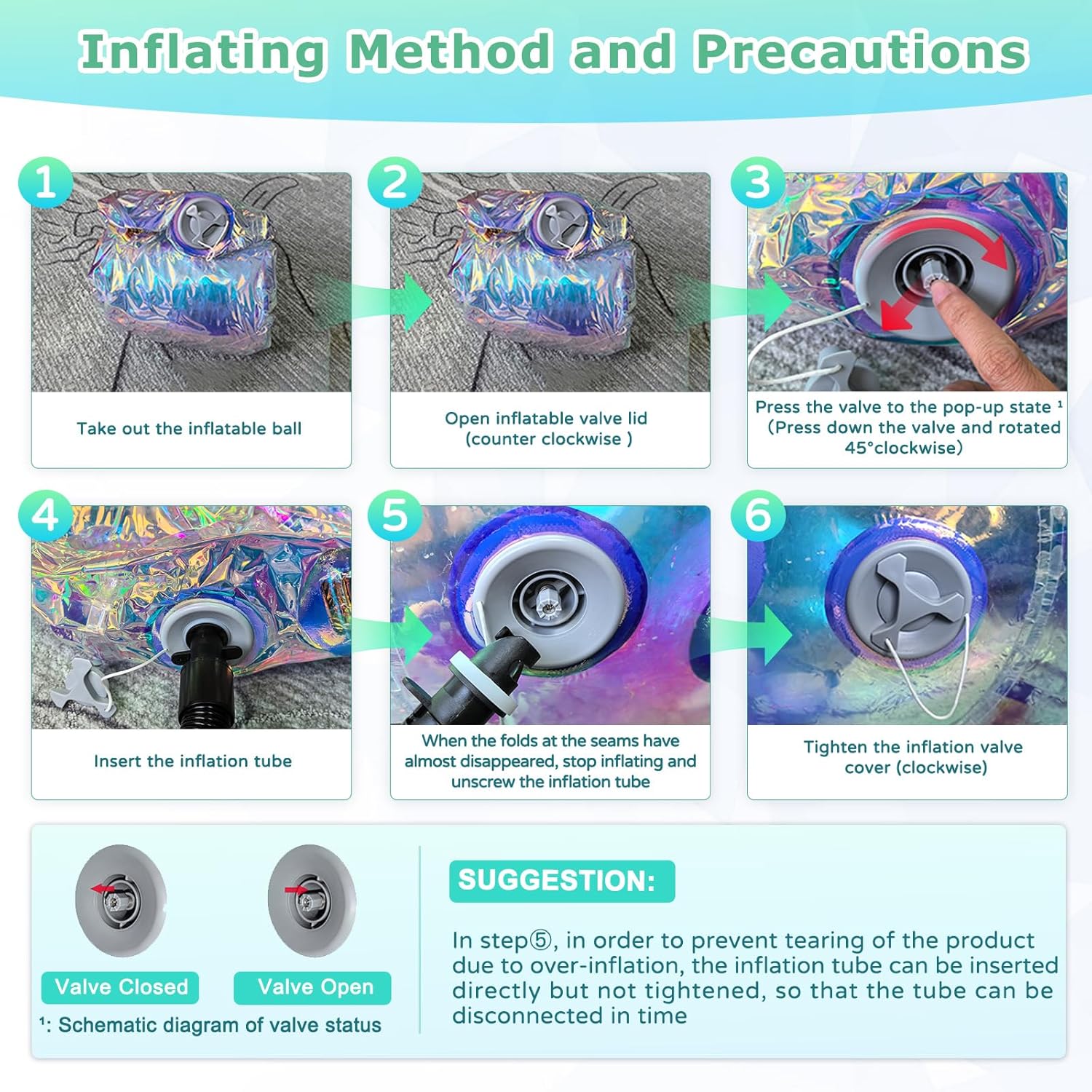 Inflating Method and Precautions

1

Take out the inflatable ball

2

Open inflatable valve lid (counter clockwise )

3

Press the valve to the pop-up state ¹ (Press down the valve and rotated 45°clockwise)

4

Insert the inflation tube

5

When the folds at the seams have almost disappeared, stop inflating and unscrew the inflation tube

6

Tighten the inflation valve cover (clockwise)

Valve Closed

Valve Open

¹: Schematic diagram of valve status

SUGGESTION:

In step⑤, in order to prevent tearing of the product due to over-inflation, the inflation tube can be inserted directly but not tightened, so that the tube can be disconnected in time