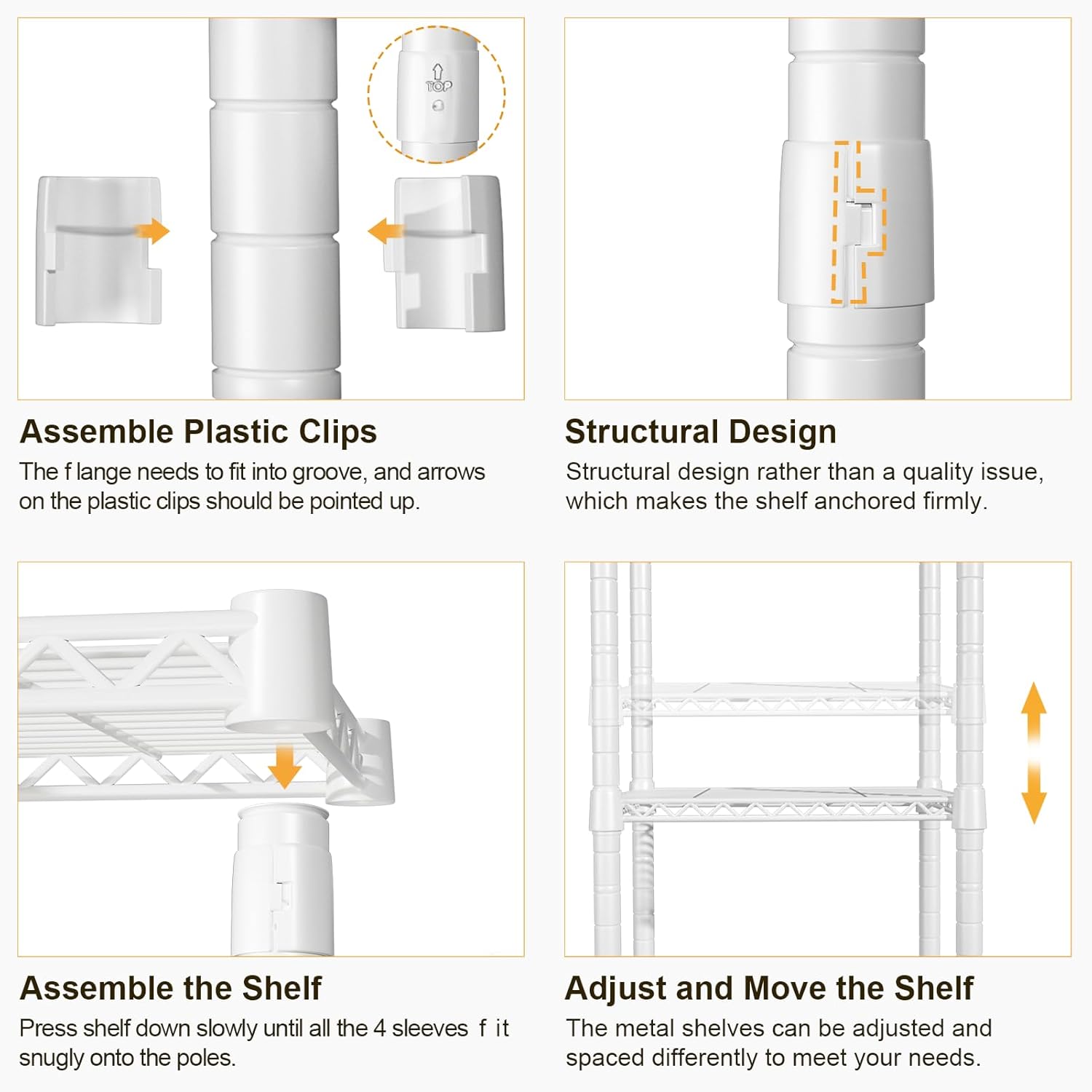 TOP

Assemble Plastic Clips

The f lange needs to fit into groove, and arrows on the plastic clips should be pointed up.

Structural Design

Structural design rather than a quality issue, which makes the shelf anchored firmly.

Assemble the Shelf

Press shelf down slowly until all the 4 sleeves f it snugly onto the poles.

Adjust and Move the Shelf

The metal shelves can be adjusted and spaced differently to meet your needs.