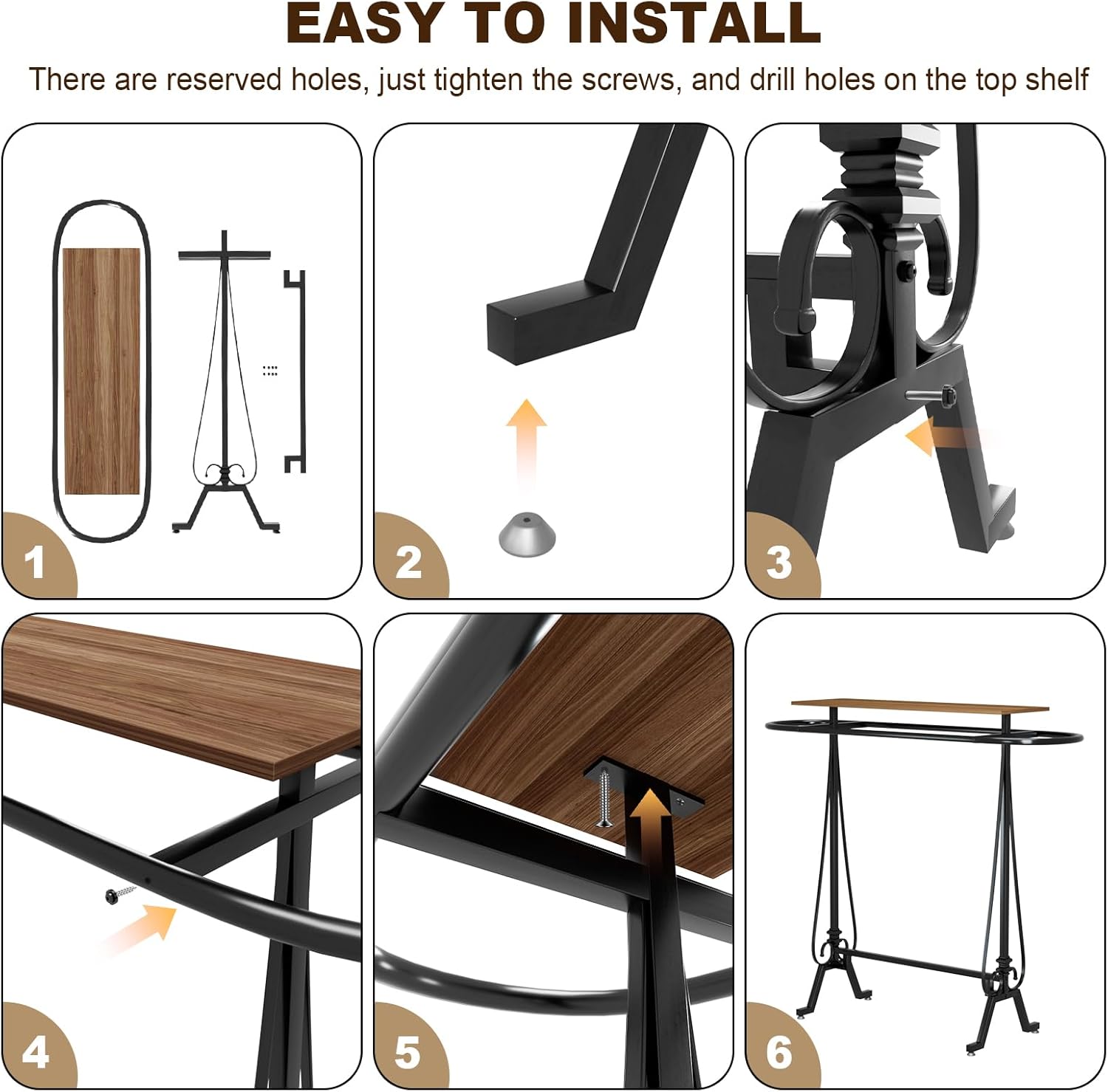 EASY TO INSTALL

There are reserved holes, just tighten the screws, and drill holes on the top shelf

1

2

3

4

5

6