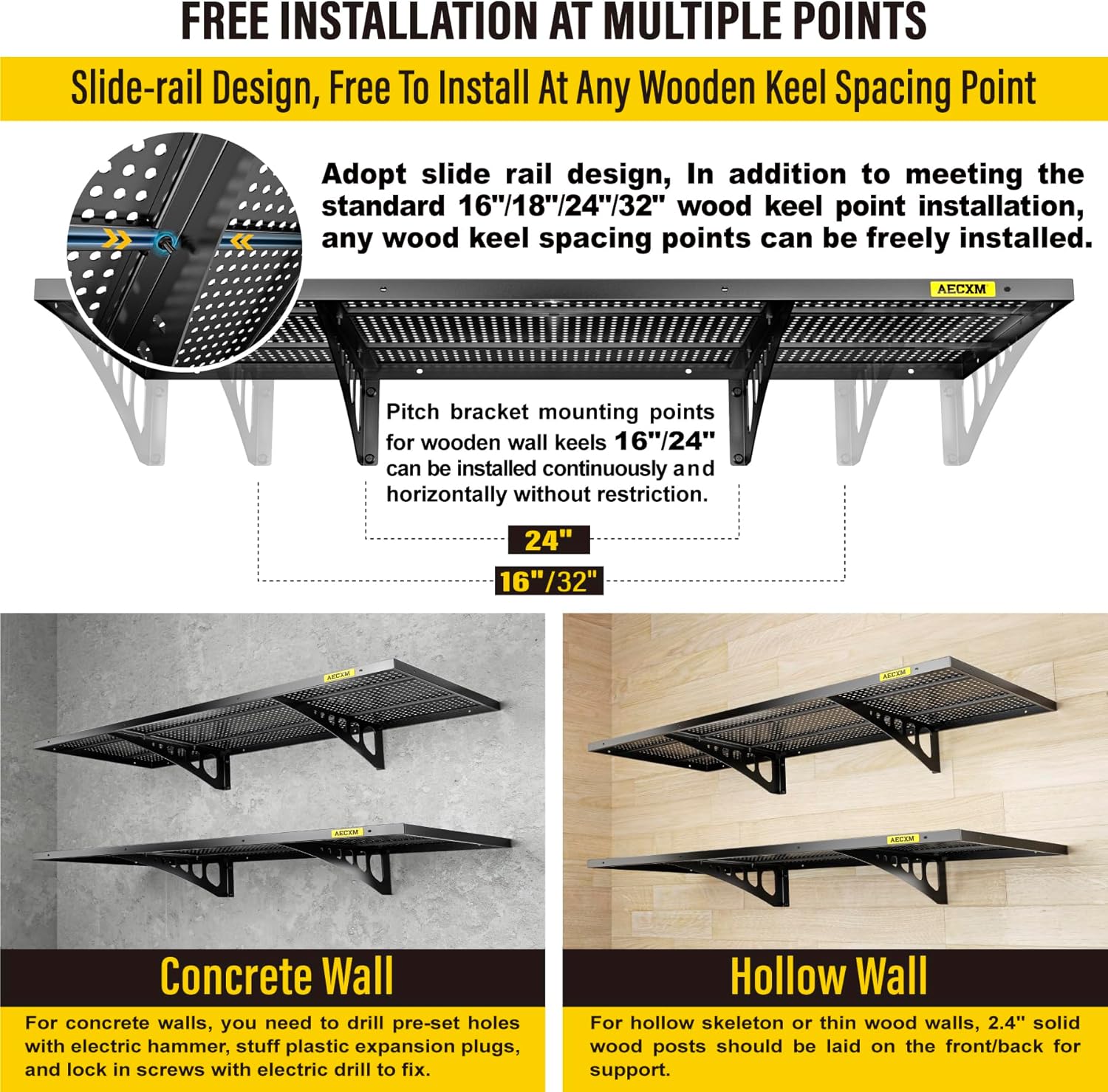 FREE INSTALLATION AT MULTIPLE POINTS

Slide-rail Design, Free To Install At Any Wooden Keel Spacing Point

Adopt slide rail design, In addition to meeting the standard 16"/18"/24"/32" wood keel point installation, any wood keel spacing points can be freely installed.

AECXM

Pitch bracket mounting points for wooden wall keels 16"/24" can be installed continuously and horizontally without restriction.

24"

16"/32"

AECXM

AECXM

AECXM

AECXM

Concrete Wall

For concrete walls, you need to drill pre-set holes with electric hammer, stuff plastic expansion plugs, and lock in screws with electric drill to fix.

Hollow Wall

For hollow skeleton or thin wood walls, 2.4" solid wood posts should be laid on the front/back for support.