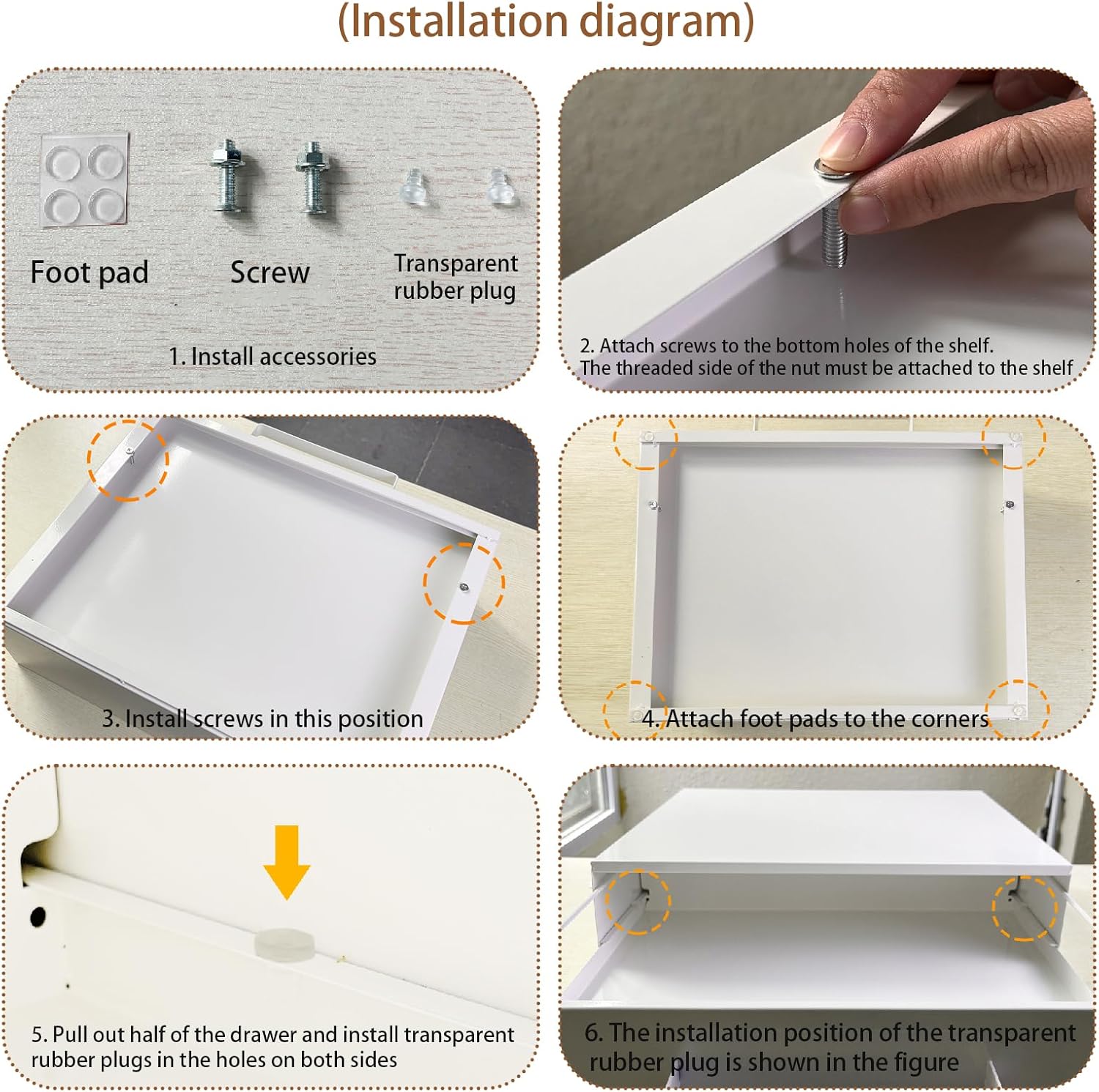 (Installation diagram)

Foot pad

Screw

Transparent rubber plug

1. Install accessories

2. Attach screws to the bottom holes of the shelf. The threaded side of the nut must be attached to the shelf

3. Install screws in this position

4. Attach foot pads to the corners

5. Pull out half of the drawer and install transparent rubber plugs in the holes on both sides

6. The installation position of the transparent rubber plug is shown in the figure