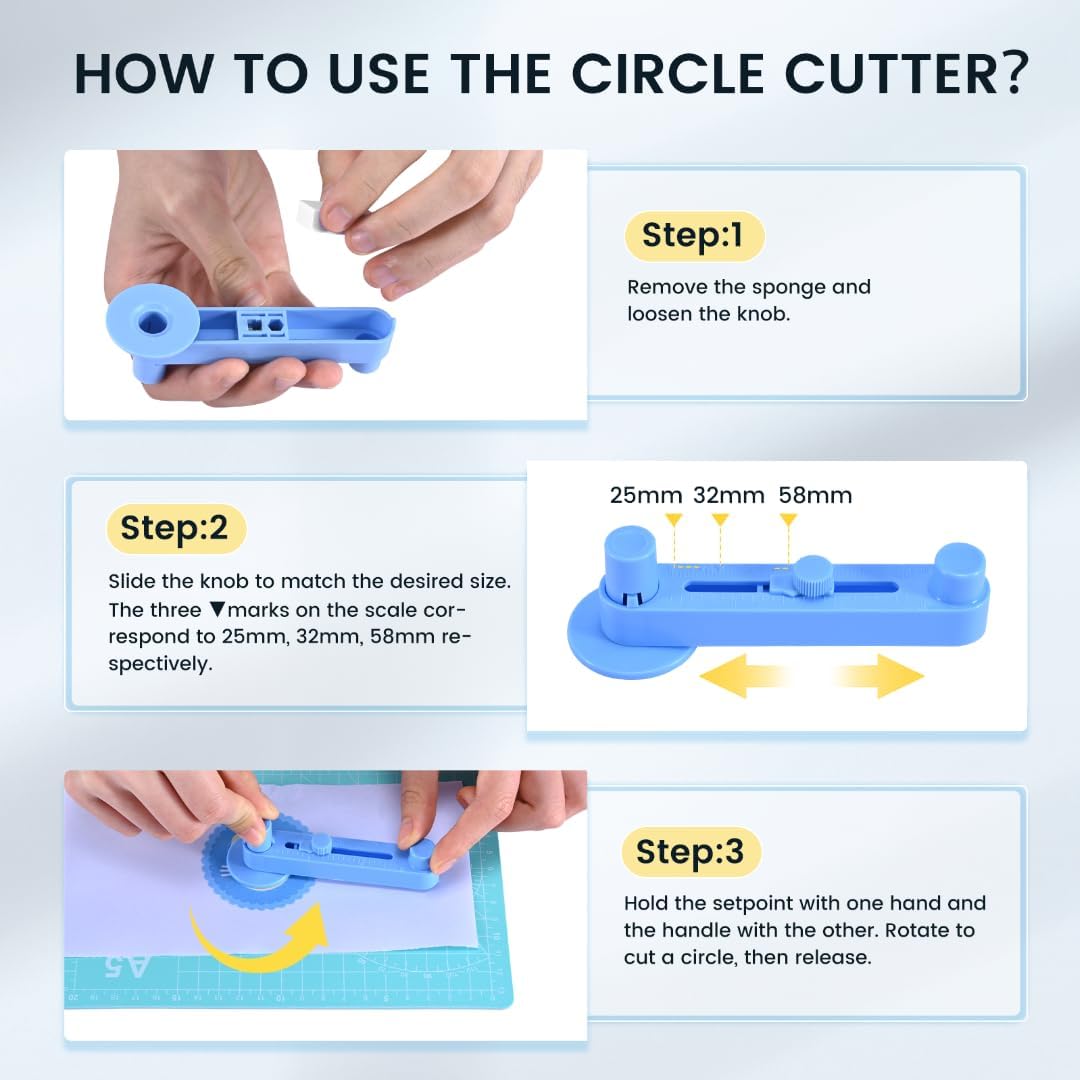 HOW TO USE THE CIRCLE CUTTER?

Step:1

Remove the sponge and loosen the knob.

Step:2

Slide the knob to match the desired size. The three ▼marks on the scale correspond to 25mm, 32mm, 58mm respectively.

25mm 32mm 58mm

Step:3

Hold the setpoint with one hand and the handle with the other. Rotate to cut a circle, then release.

A5