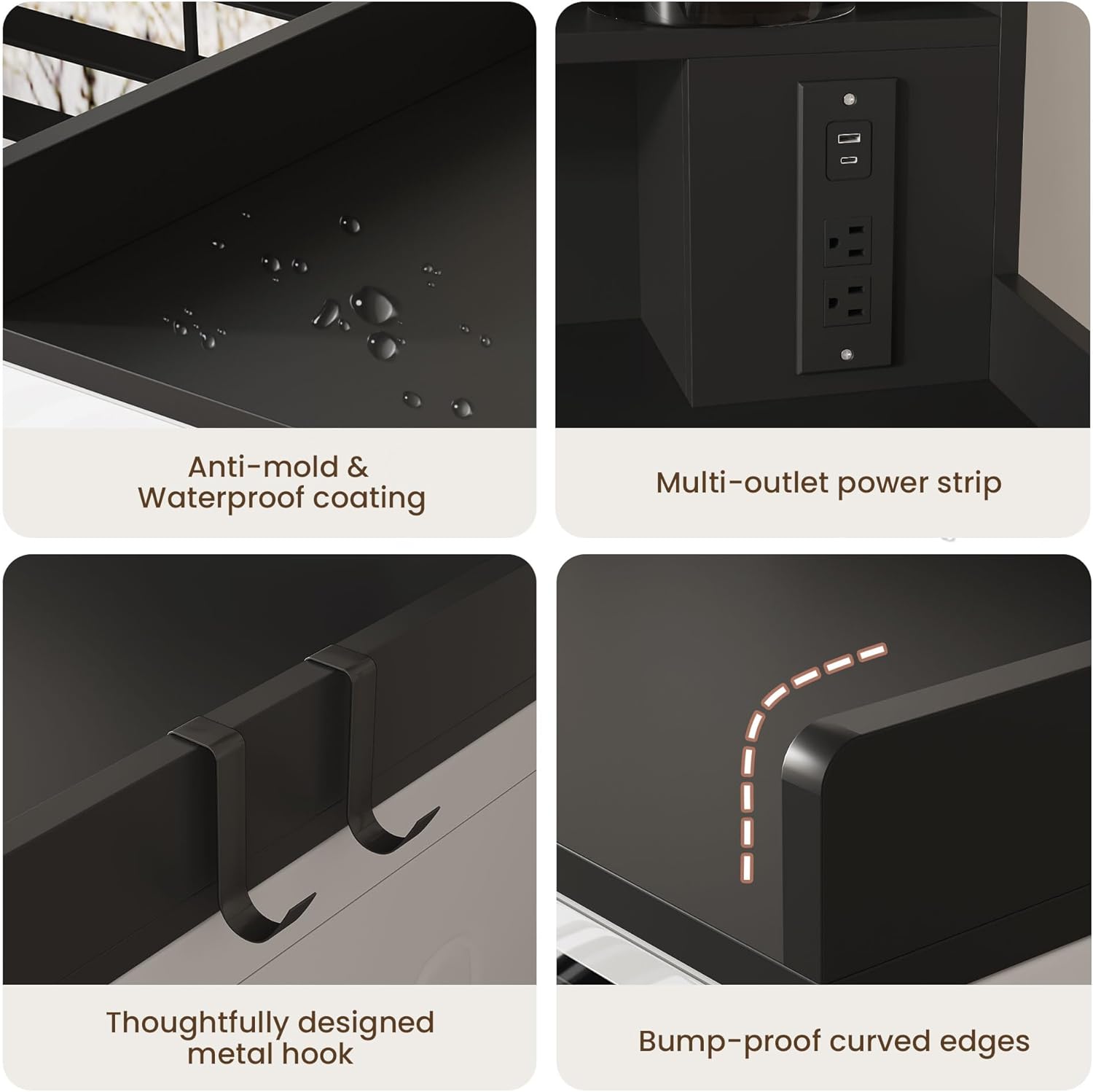 Anti-mold &
Waterproof coating

Multi-outlet power strip

Thoughtfully designed
metal hook

Bump-proof curved edges