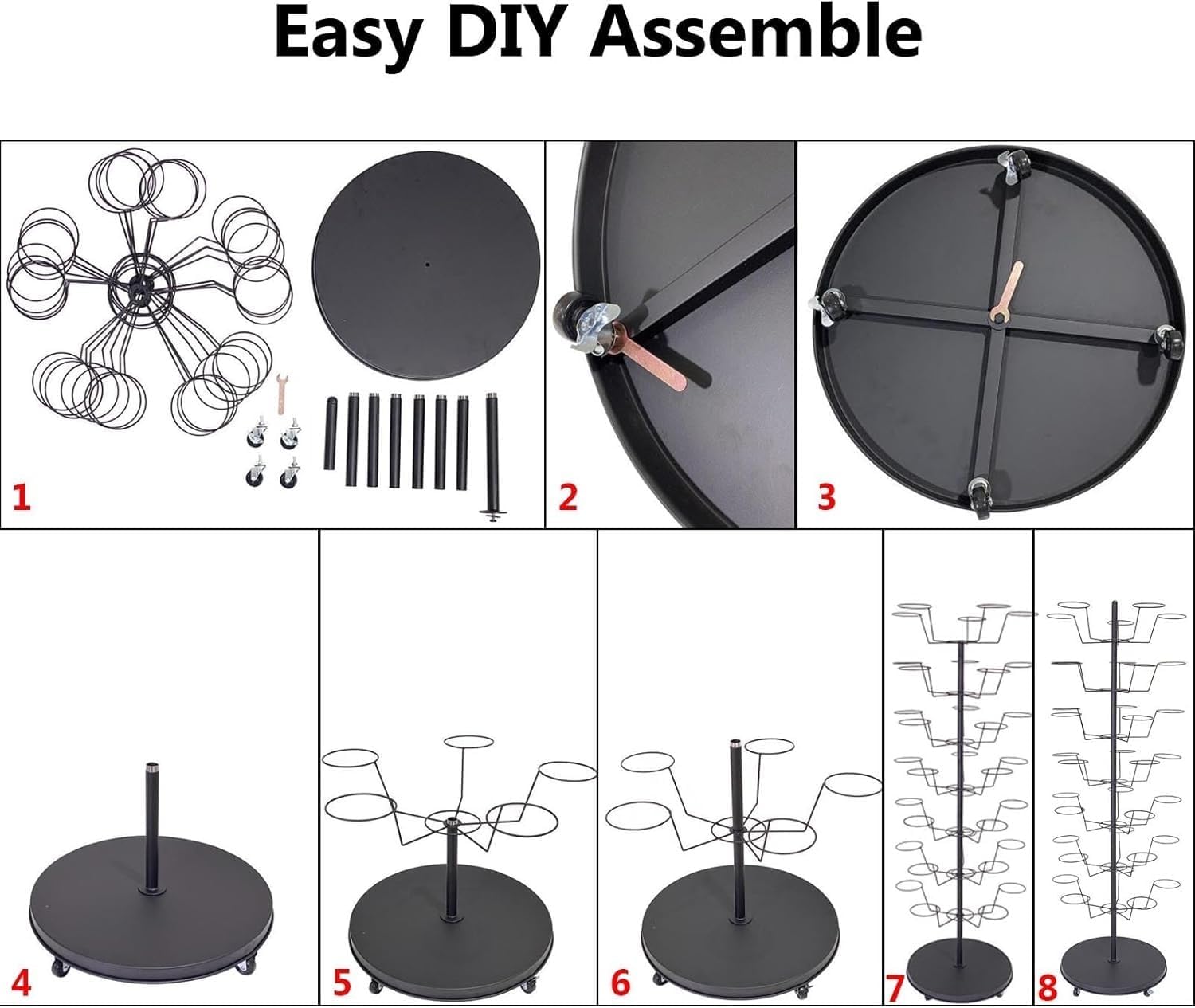 Easy DIY Assemble

1

2

3

4

5

6

7

8