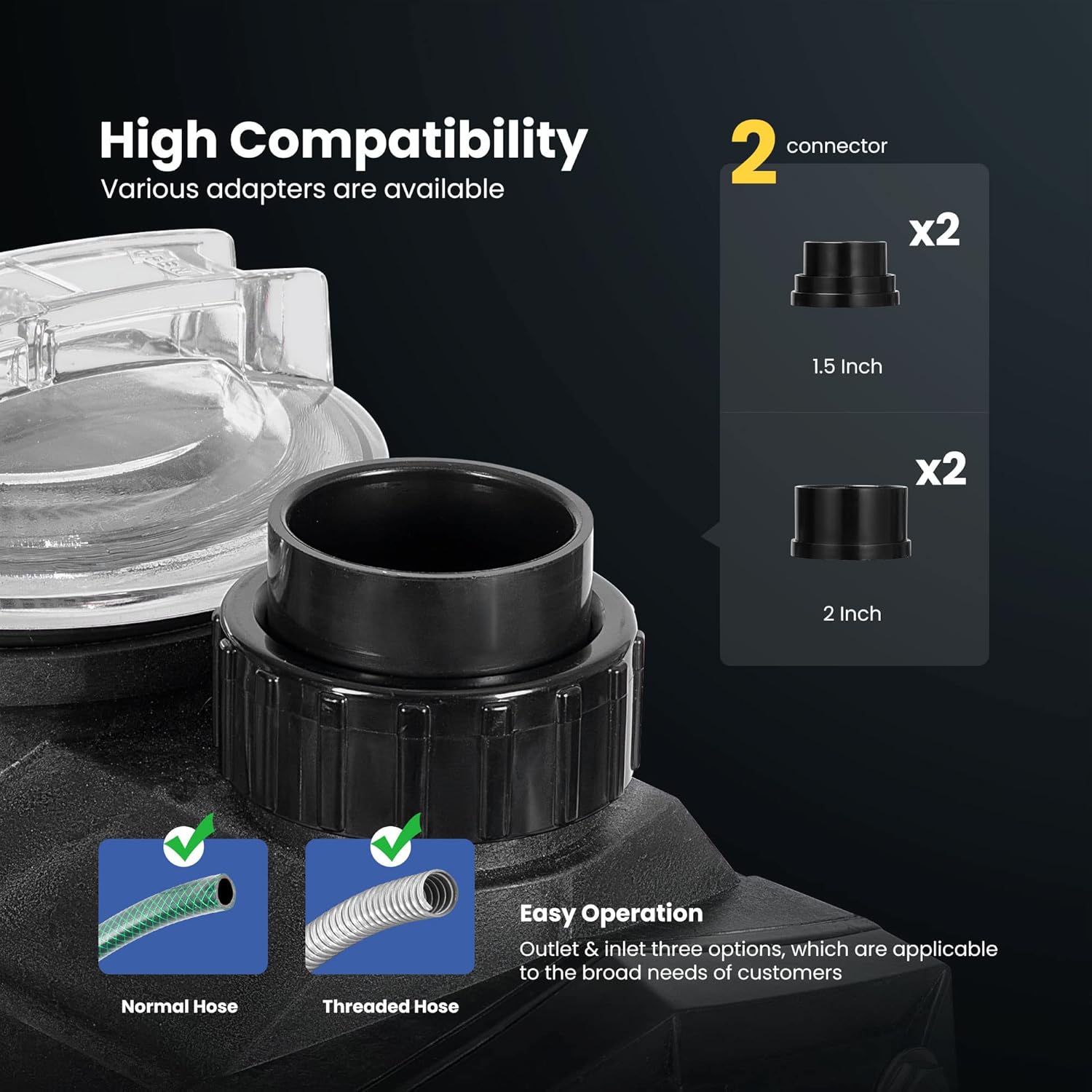 High Compatibility
Various adapters are available

2 connector

x2

1.5 Inch

x2

2 Inch

Normal Hose

Threaded Hose

Easy Operation
Outlet & inlet three options, which are applicable to the broad needs of customers