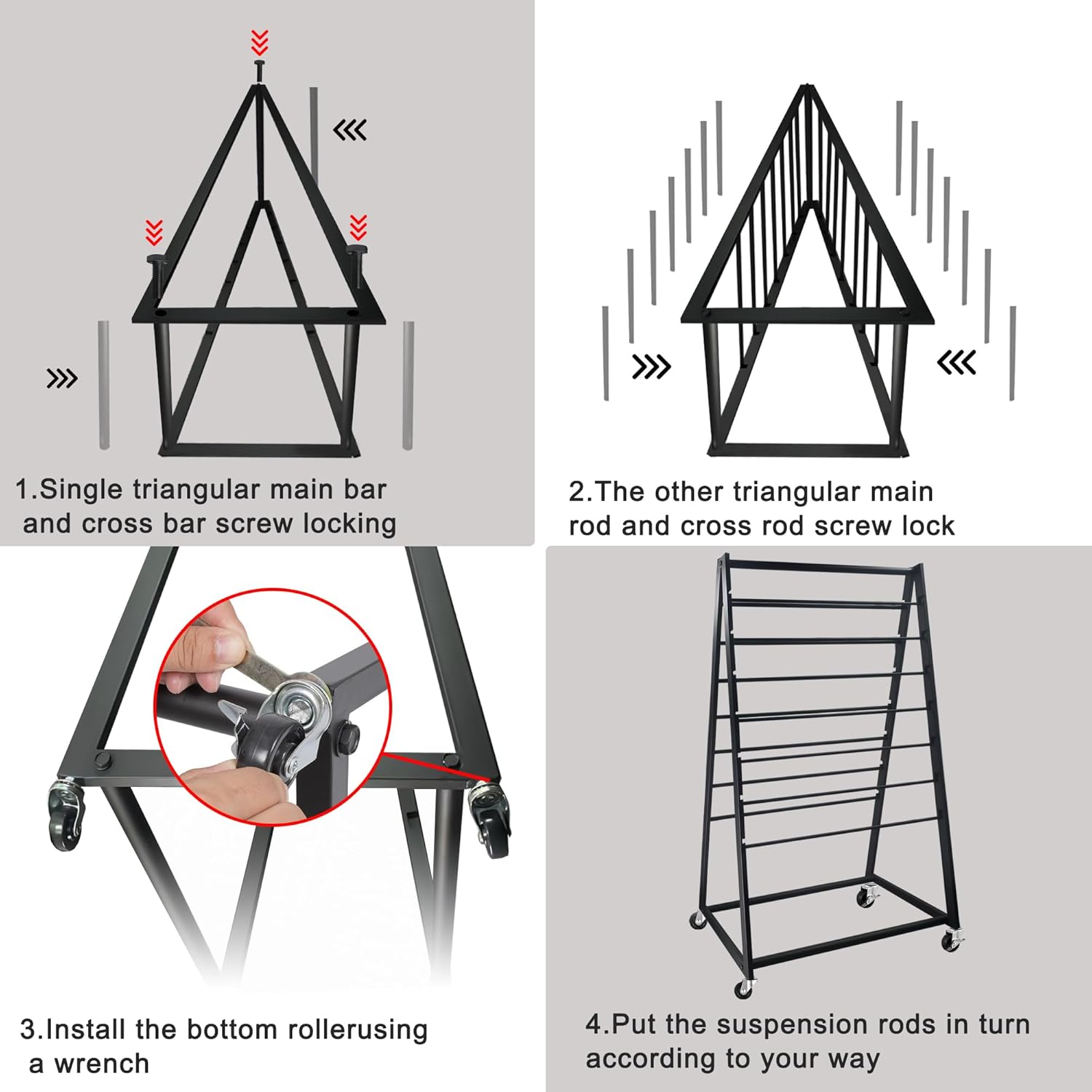 1.Single triangular main bar and cross bar screw locking

2.The other triangular main rod and cross rod screw lock

3.Install the bottom rollerusing a wrench

4.Put the suspension rods in turn according to your way