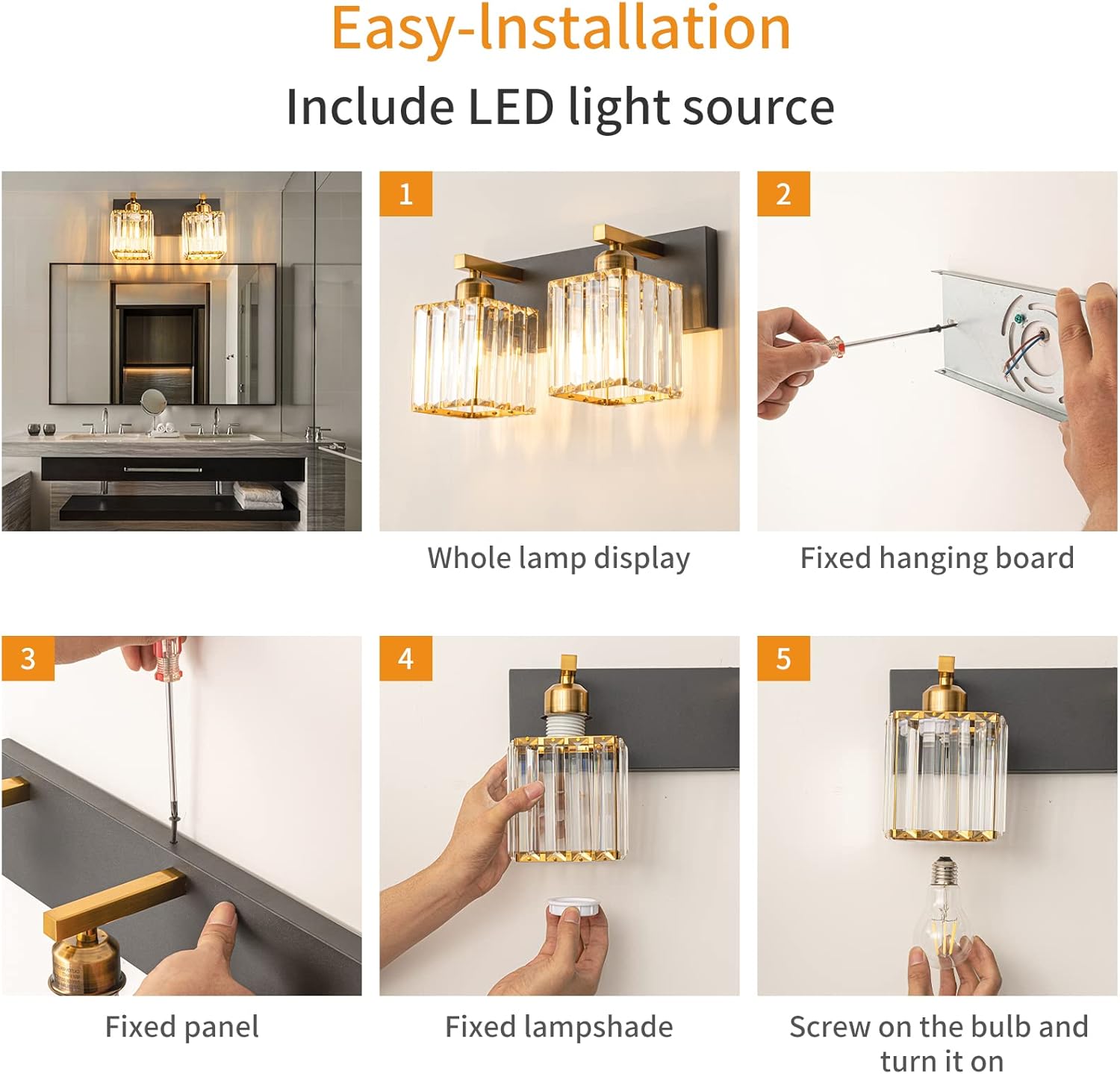 Easy-Installation

Include LED light source

1

Whole lamp display

2

Fixed hanging board

3

Fixed panel

4

Fixed lampshade

5

Screw on the bulb and turn it on