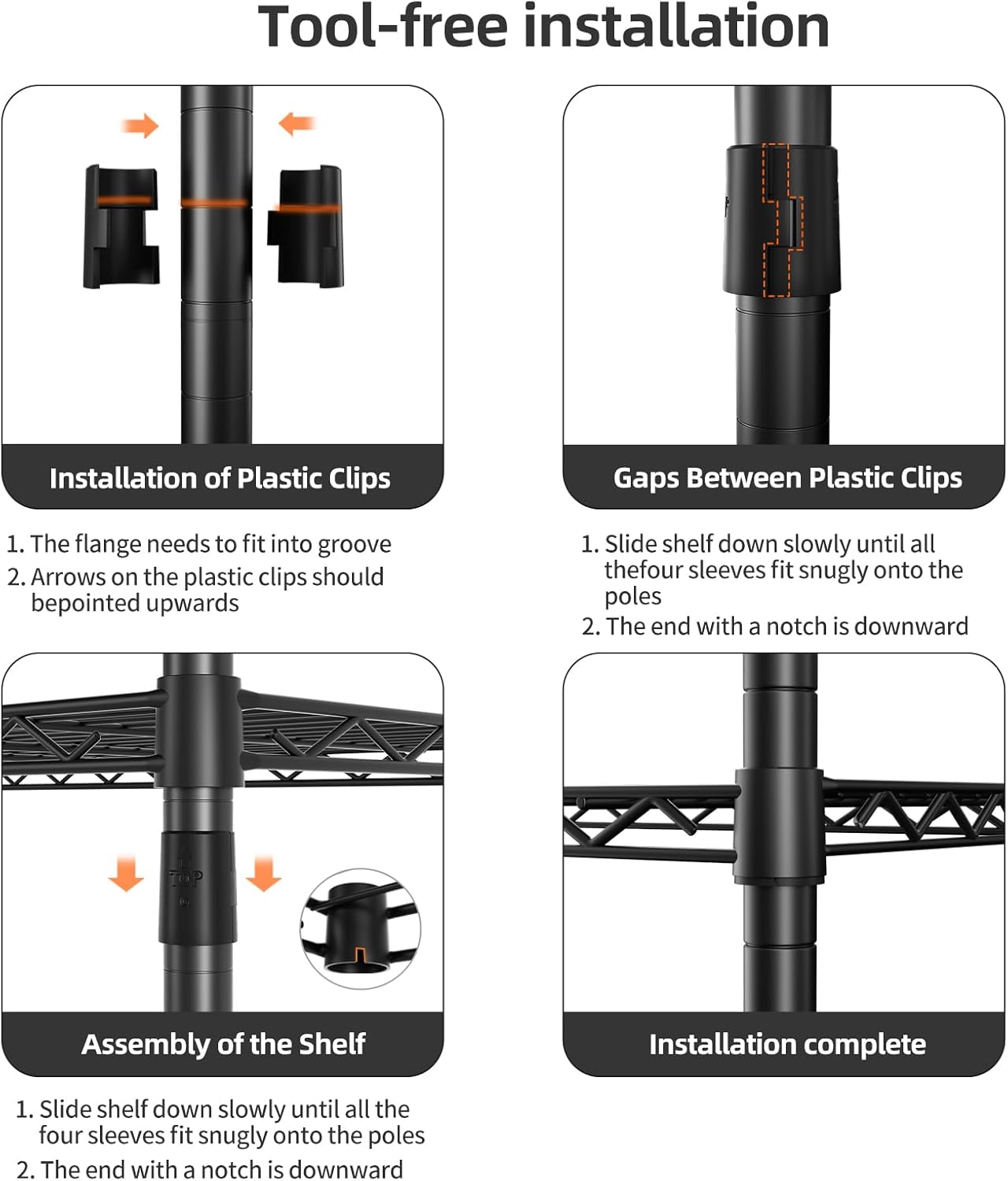 Tool-free installation

Installation of Plastic Clips

1. The flange needs to fit into groove
2. Arrows on the plastic clips should bepointed upwards

Gaps Between Plastic Clips

1. Slide shelf down slowly until all thefour sleeves fit snugly onto the poles
2. The end with a notch is downward

TOP

Assembly of the Shelf

1. Slide shelf down slowly until all the four sleeves fit snugly onto the poles
2. The end with a notch is downward

Installation complete