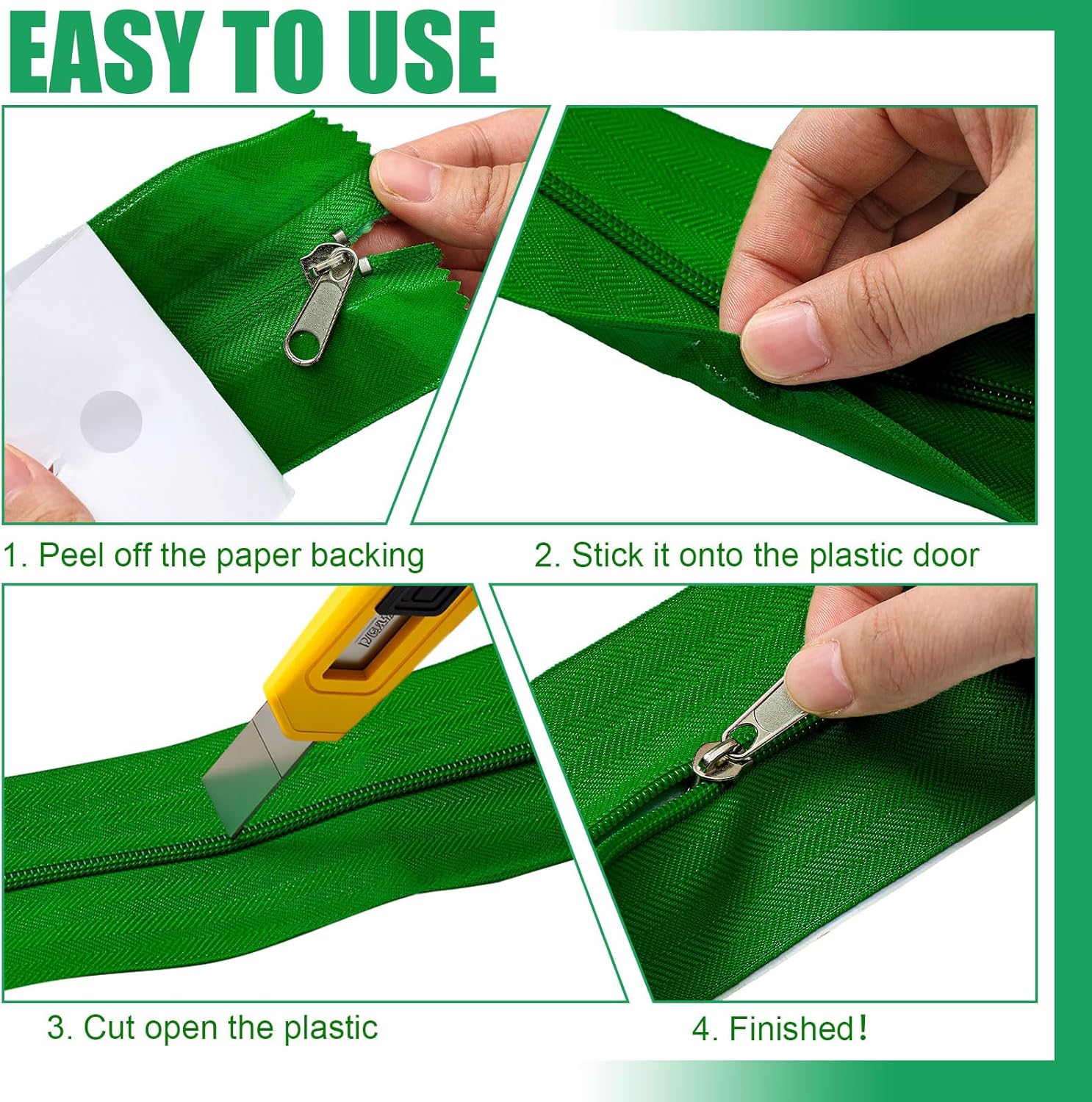 EASY TO USE

1. Peel off the paper backing

2. Stick it onto the plastic door

3. Cut open the plastic

4. Finished!