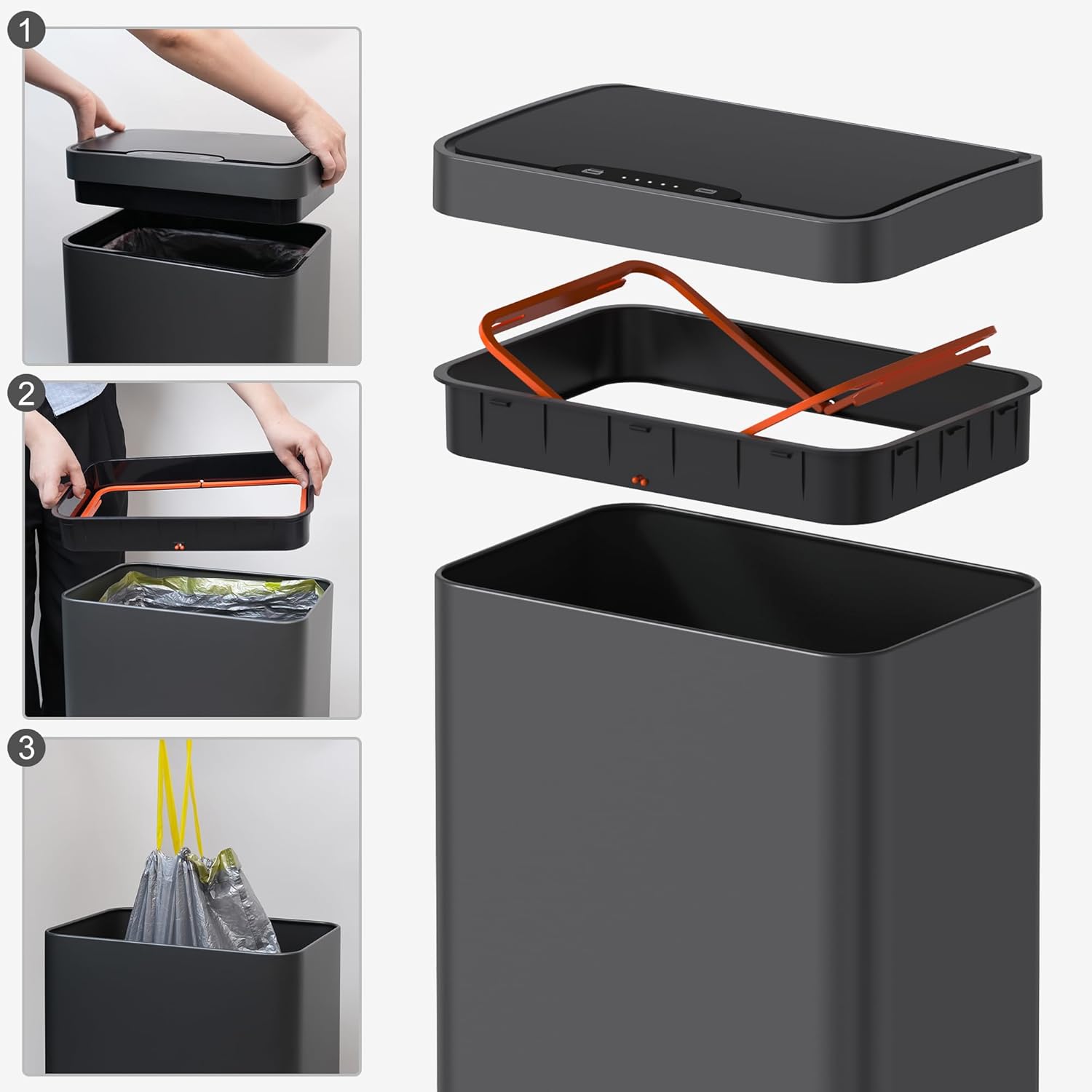 1

2

3