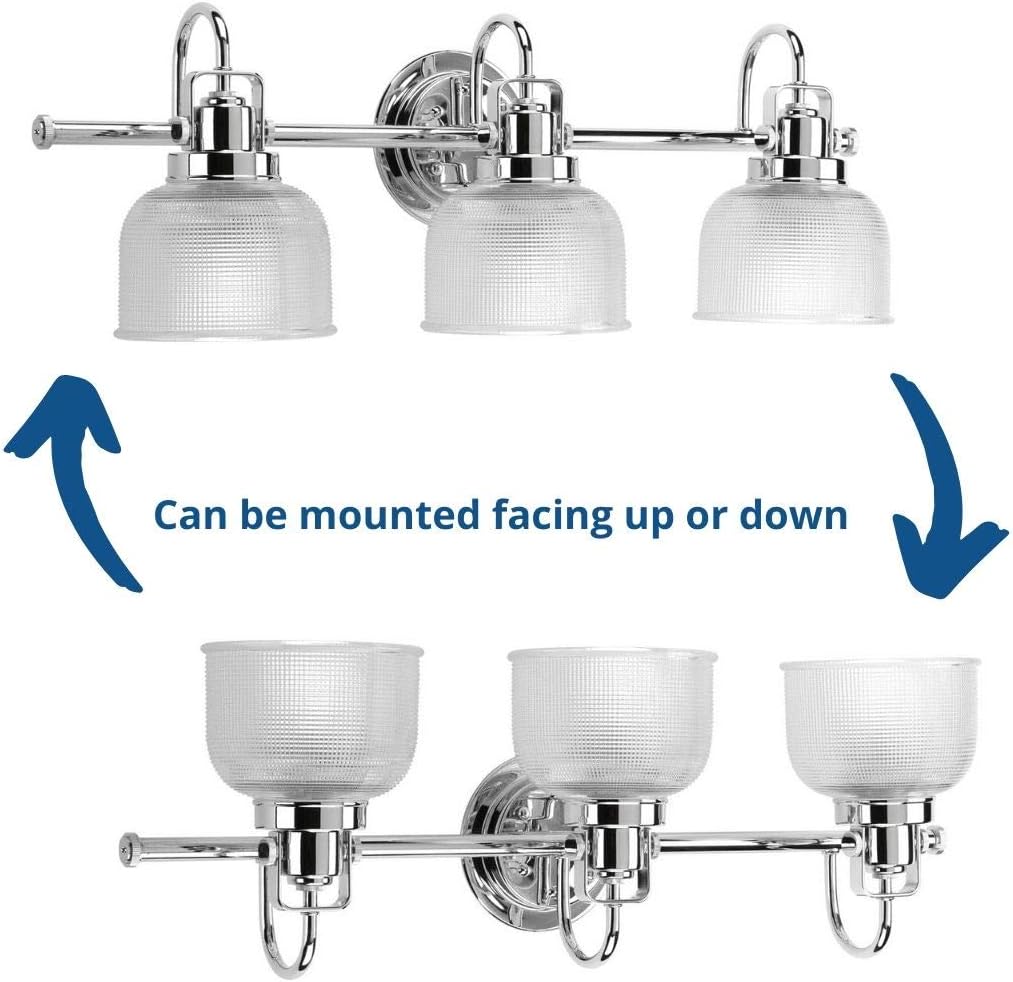 Can be mounted facing up or down