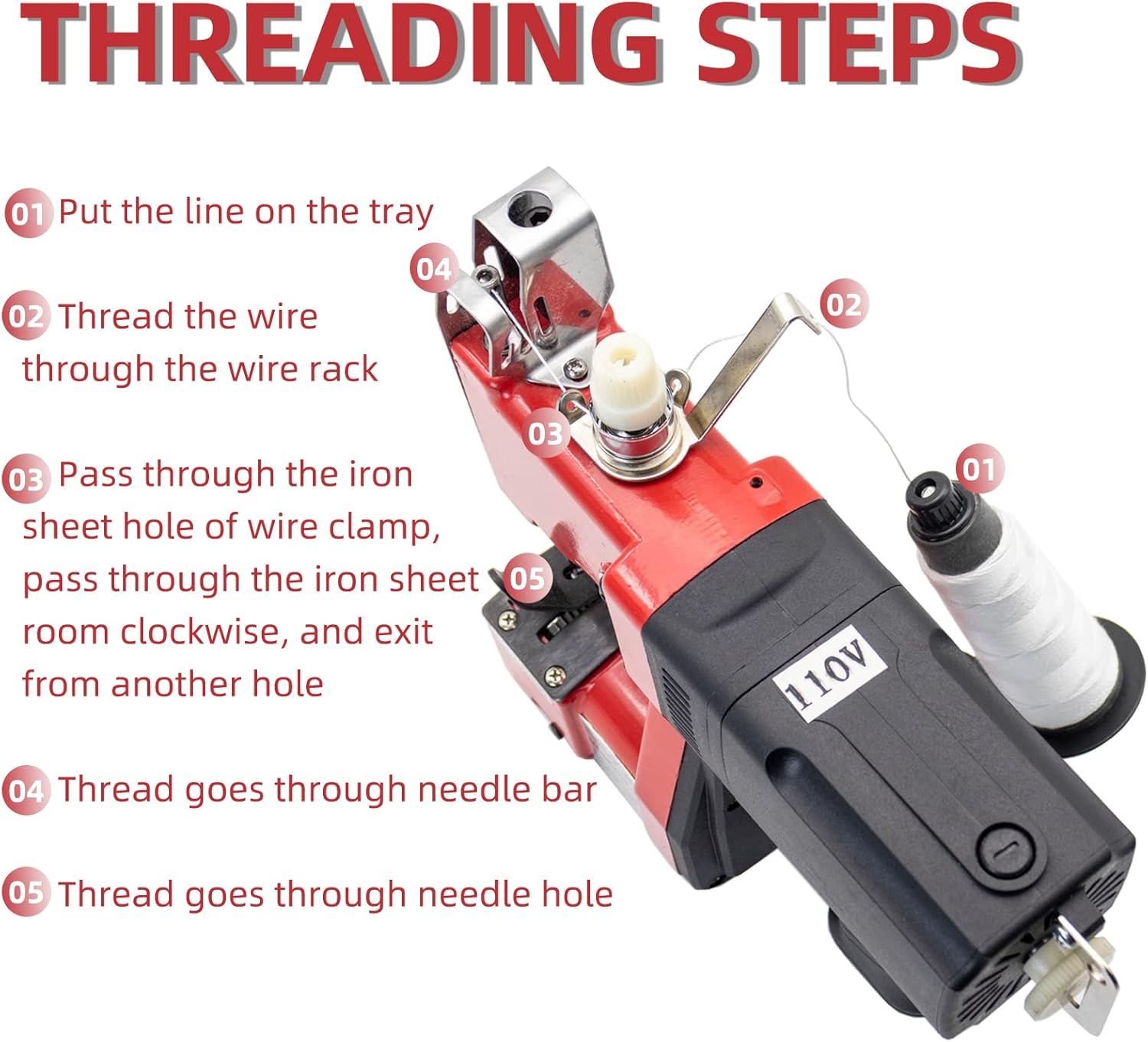 THREADING STEPS

01 Put the line on the tray

02 Thread the wire through the wire rack

03 Pass through the iron sheet hole of wire clamp, pass through the iron sheet room clockwise, and exit from another hole

04 Thread goes through needle bar

05 Thread goes through needle hole

04

02

03

01

05

110V