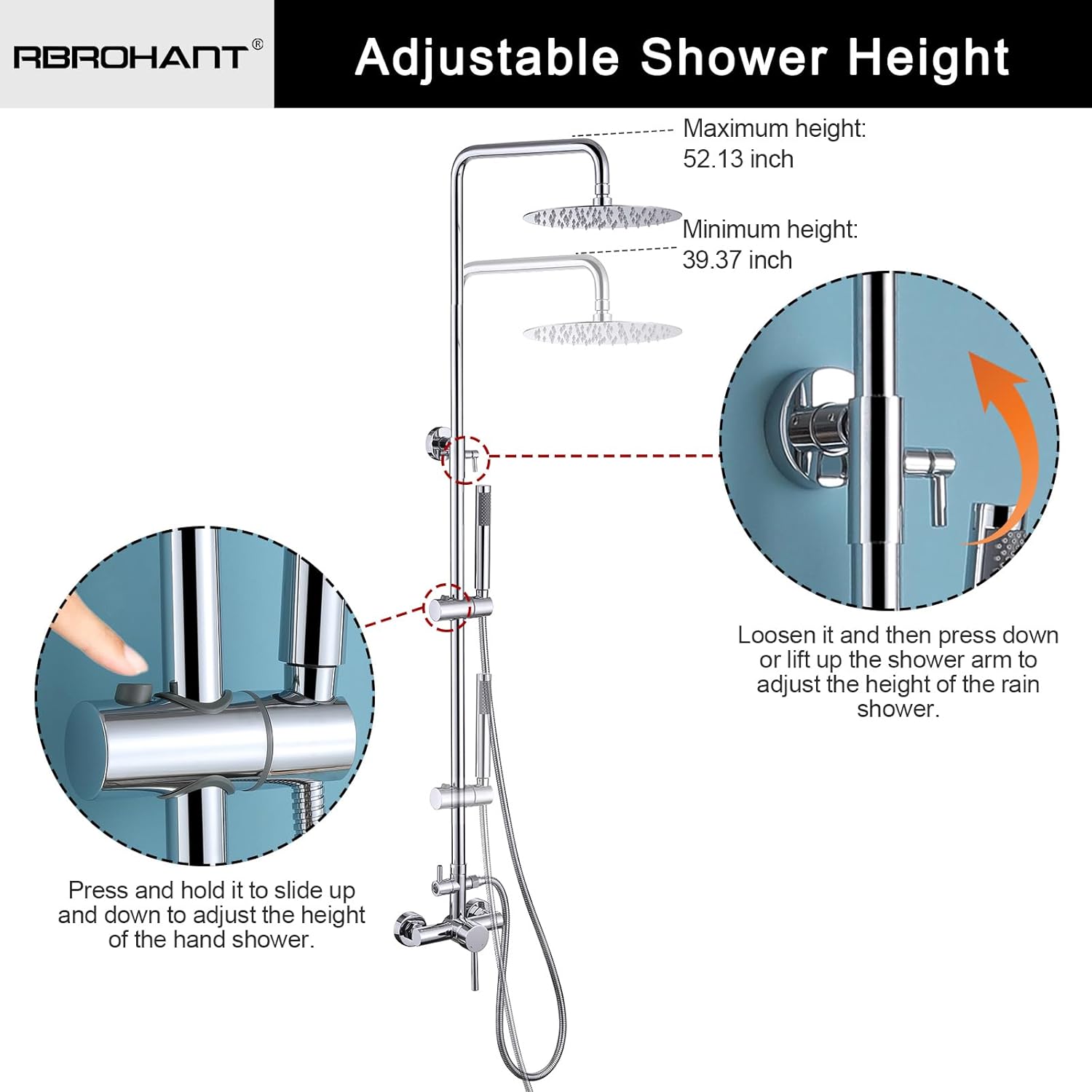 RBROHANT®

Adjustable Shower Height

Maximum height: 52.13 inch

Minimum height: 39.37 inch

Loosen it and then press down or lift up the shower arm to adjust the height of the rain shower.

Press and hold it to slide up and down to adjust the height of the hand shower.