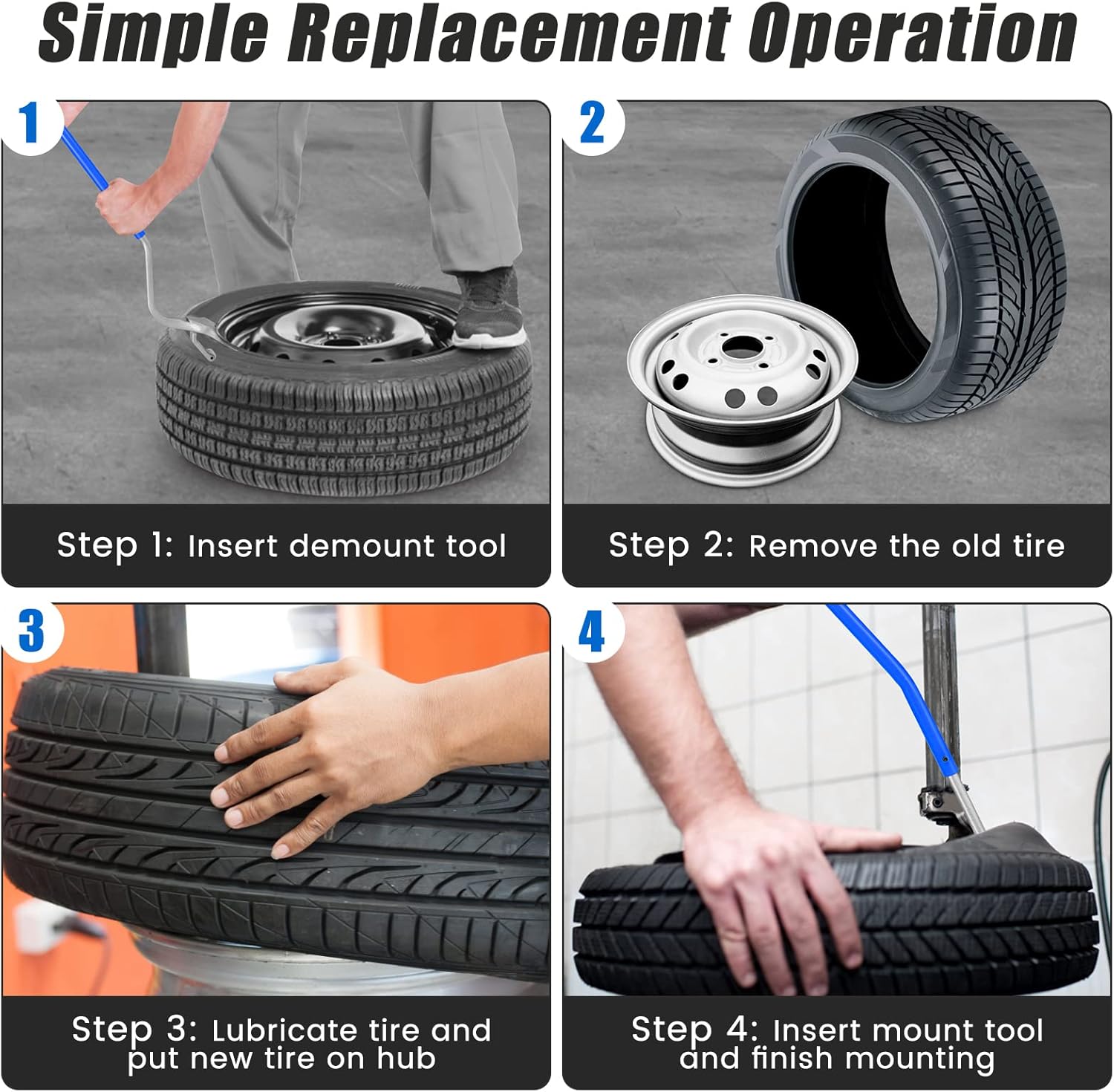 Simple Replacement Operation

1

Step 1: Insert demount tool

2

Step 2: Remove the old tire

3

Step 3: Lubricate tire and put new tire on hub

4

Step 4: Insert mount tool and finish mounting