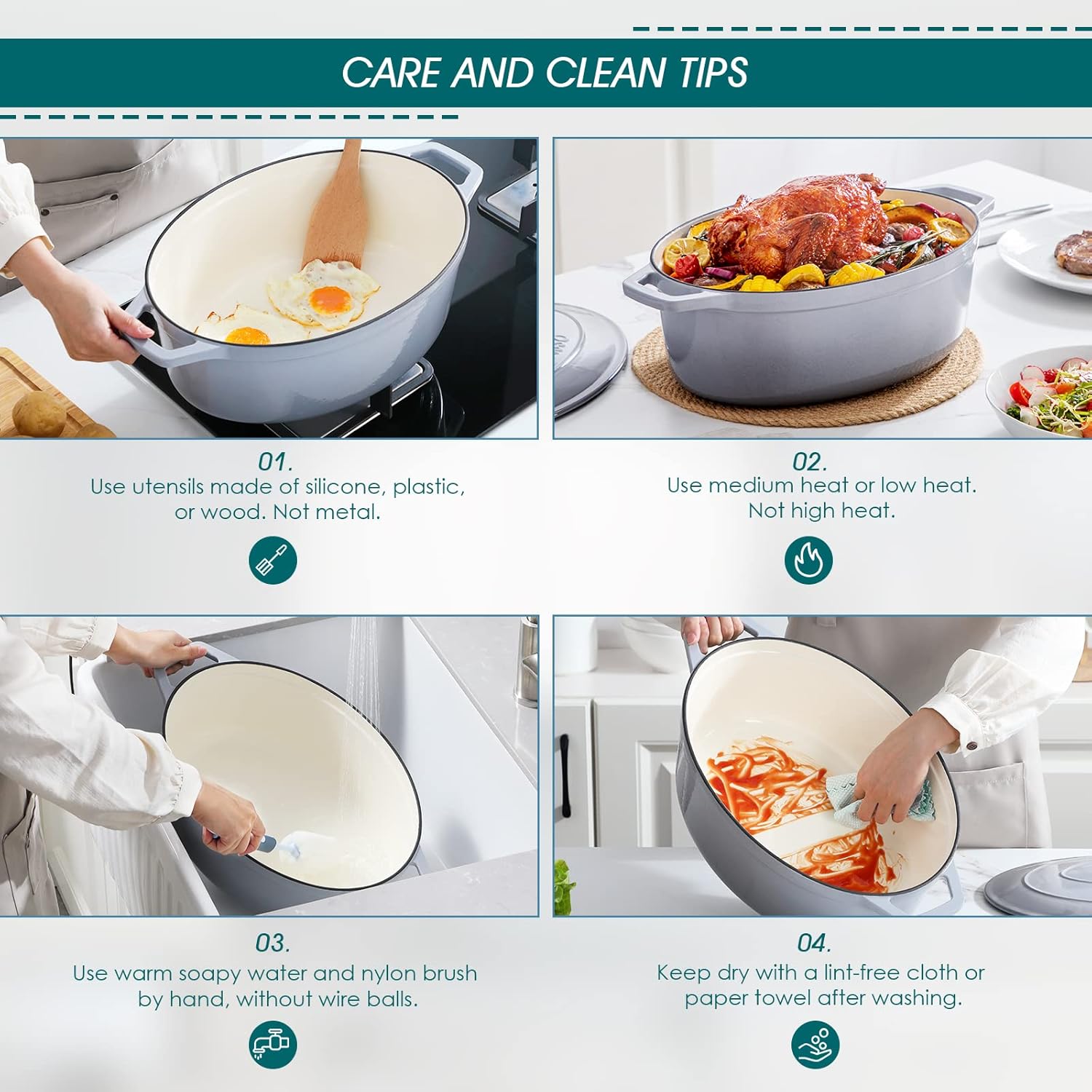 CARE AND CLEAN TIPS

01.
Use utensils made of silicone, plastic, or wood. Not metal.

02.
Use medium heat or low heat. Not high heat.

03.
Use warm soapy water and nylon brush by hand, without wire balls.

04.
Keep dry with a lint-free cloth or paper towel after washing.