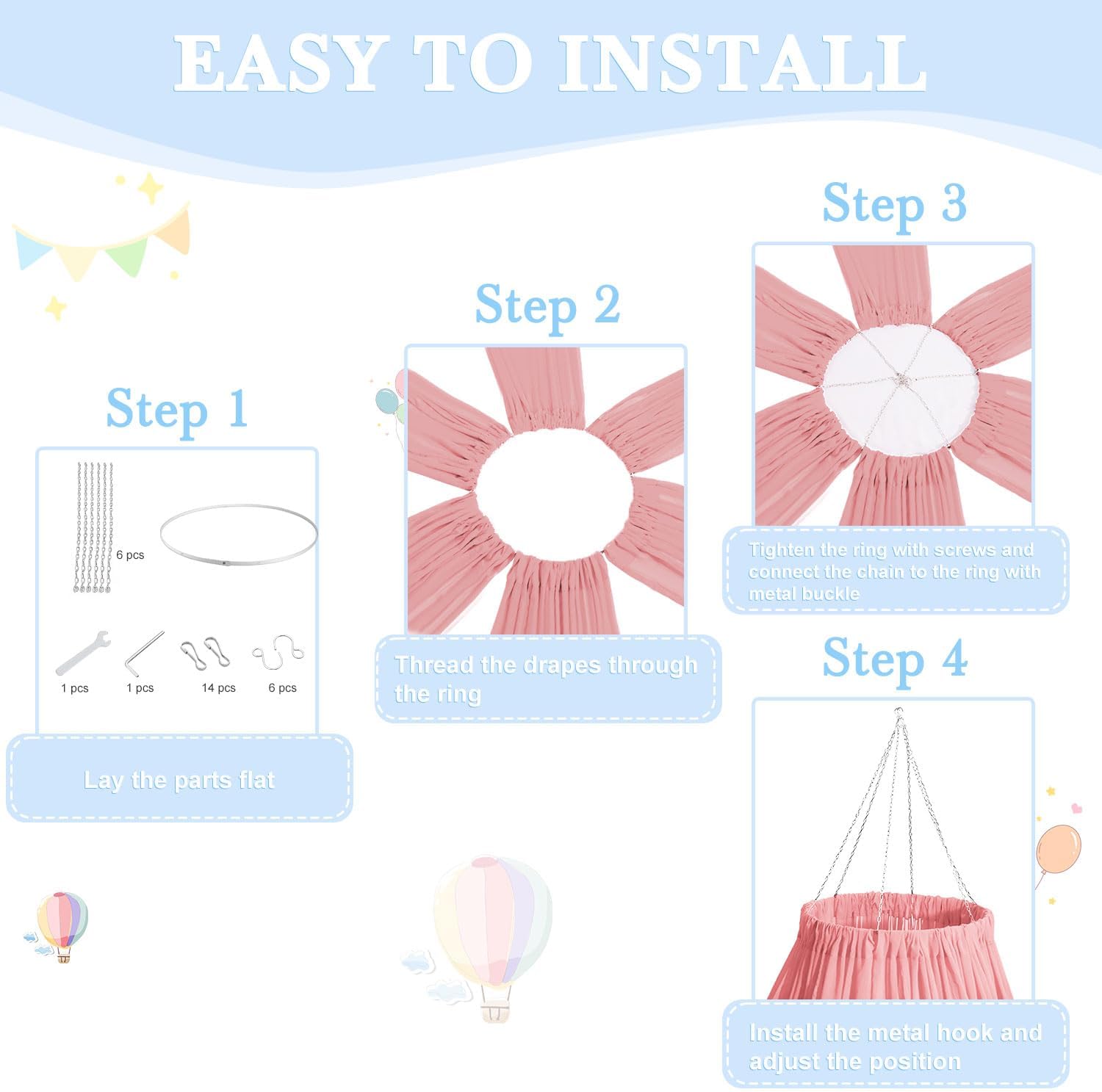 EASY TO INSTALL

Step 1

6 pcs

1 pcs

1 pcs

14 pcs

6 pcs

Lay the parts flat

Step 2

Thread the drapes through the ring

Step 3

Tighten the ring with screws and connect the chain to the ring with metal buckle

Step 4

Install the metal hook and adjust the position