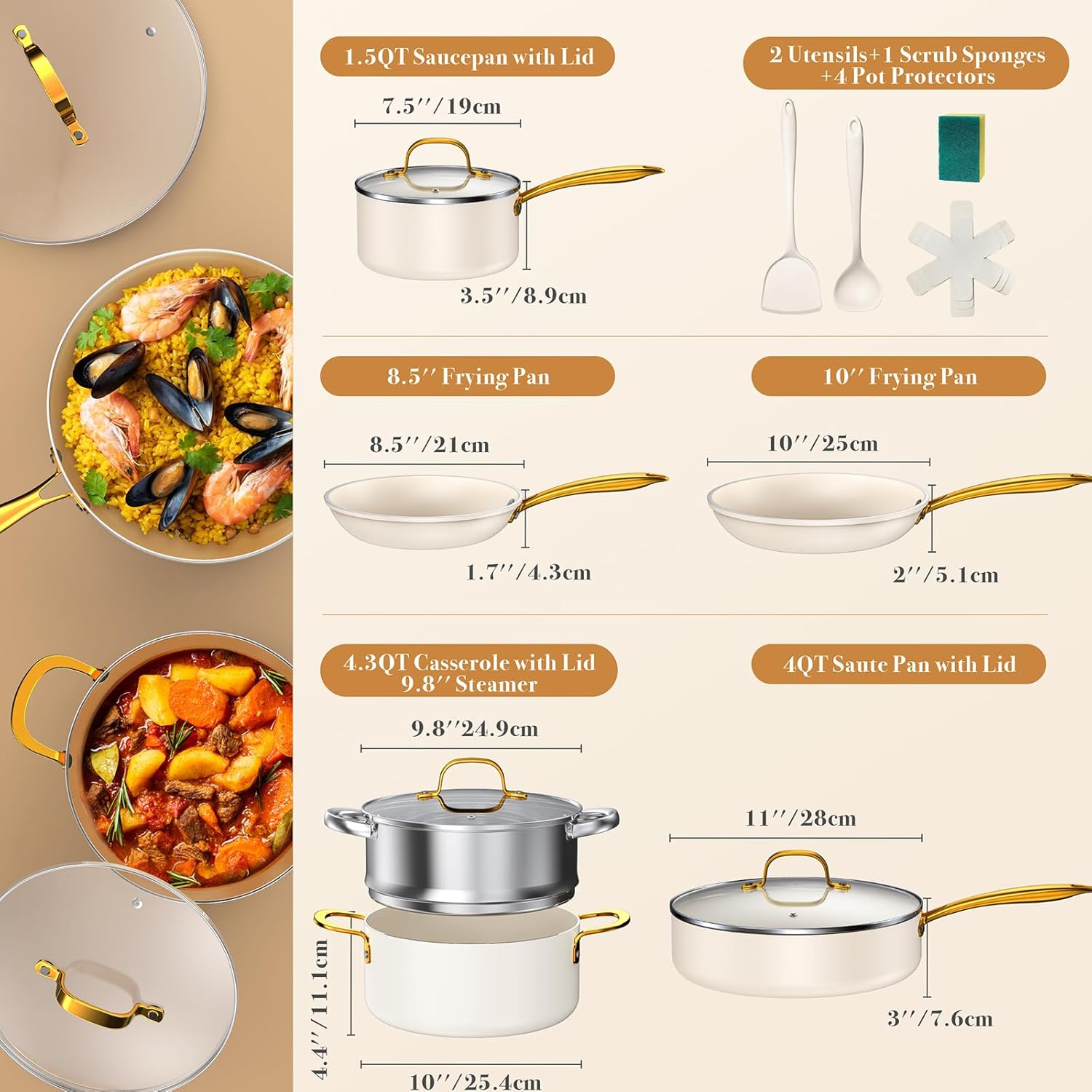 1.5QT Saucepan with Lid

7.5″/19cm

3.5″/8.9cm

2 Utensils+1 Scrub Sponges +4 Pot Protectors

8.5″ Frying Pan

8.5″/21cm

1.7″/4.3cm

10″ Frying Pan

10″/25cm

2″/5.1cm

4.3QT Casserole with Lid 9.8″ Steamer

9.8″24.9cm

4.4″/11.1cm

10″/25.4cm

4QT Saute Pan with Lid

11″/28cm

3″/7.6cm