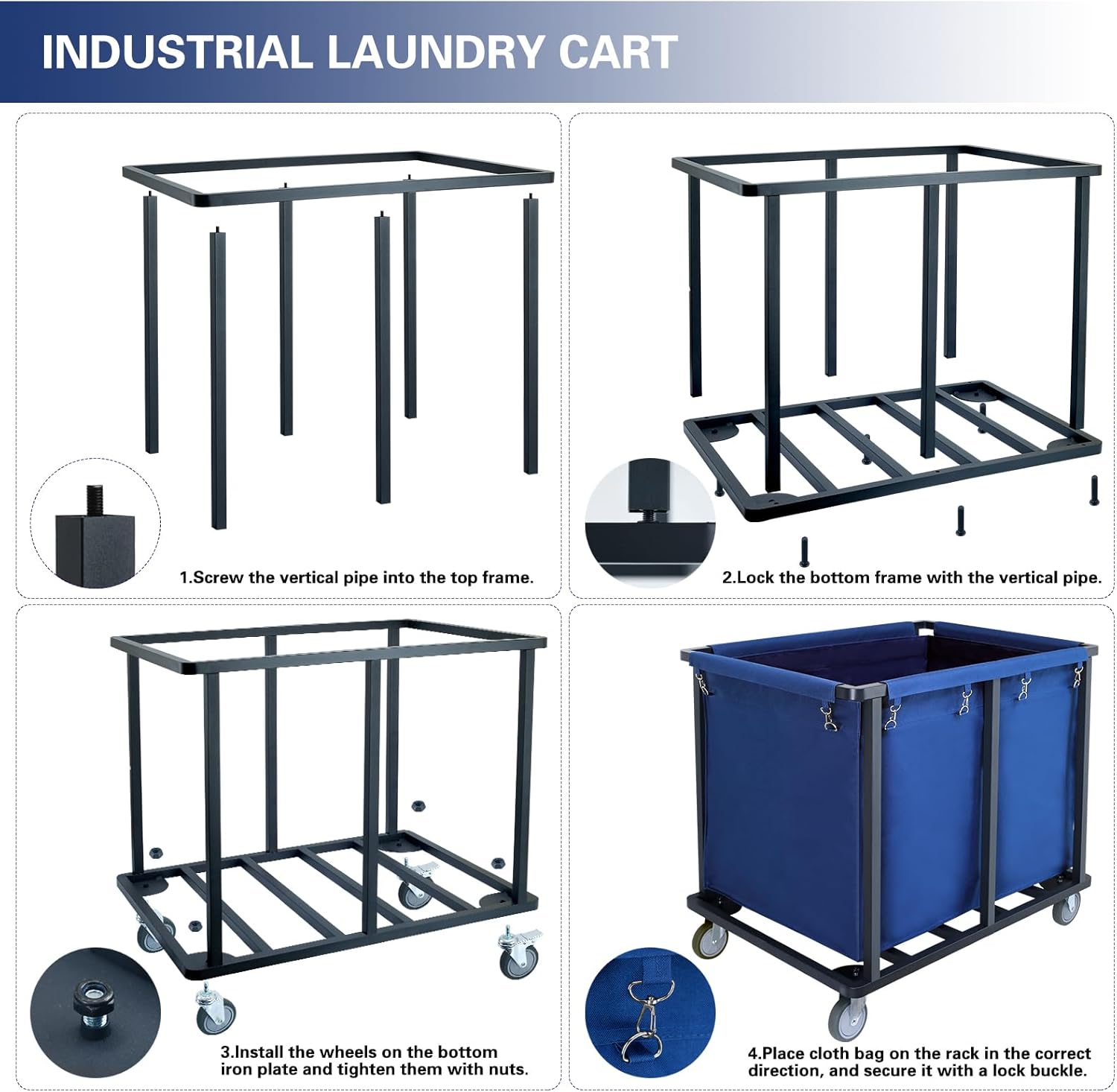 INDUSTRIAL LAUNDRY CART

1.Screw the vertical pipe into the top frame.

2.Lock the bottom frame with the vertical pipe.

3.Install the wheels on the bottom iron plate and tighten them with nuts.

4.Place cloth bag on the rack in the correct direction, and secure it with a lock buckle.